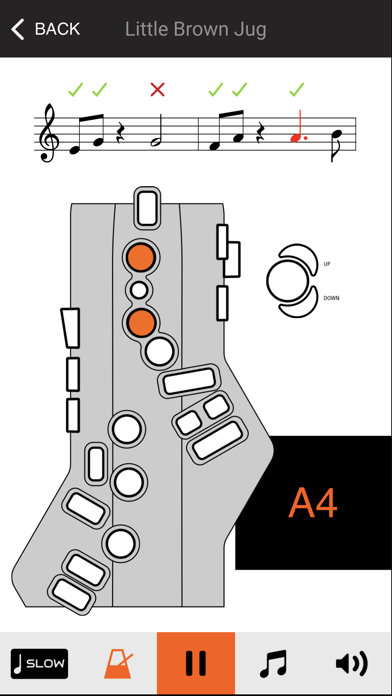 BACK Little Brown Jug

UP

DOWN

A4

SLOW