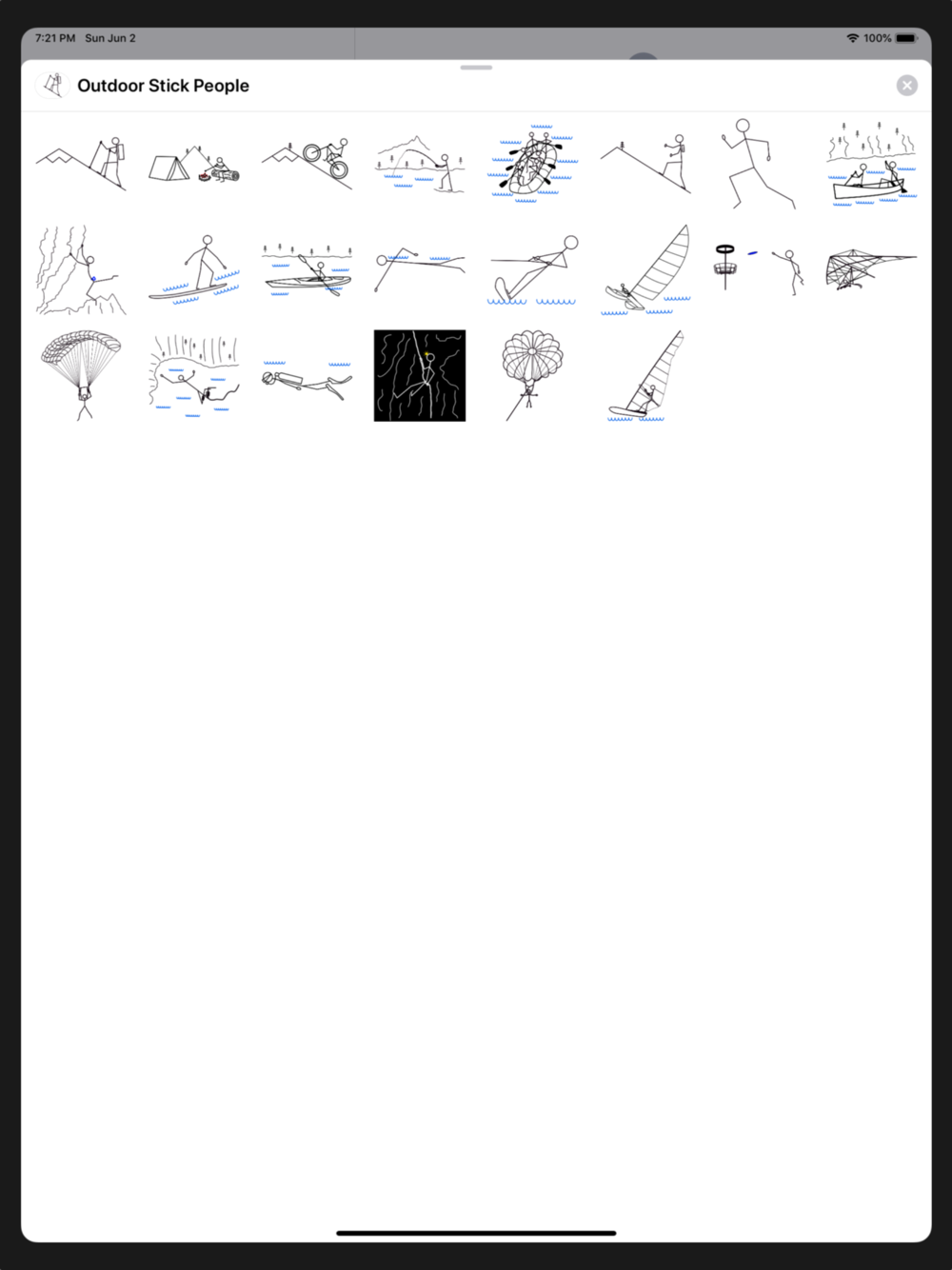 7:21 PM Sun Jun 2

100%

Outdoor Stick People