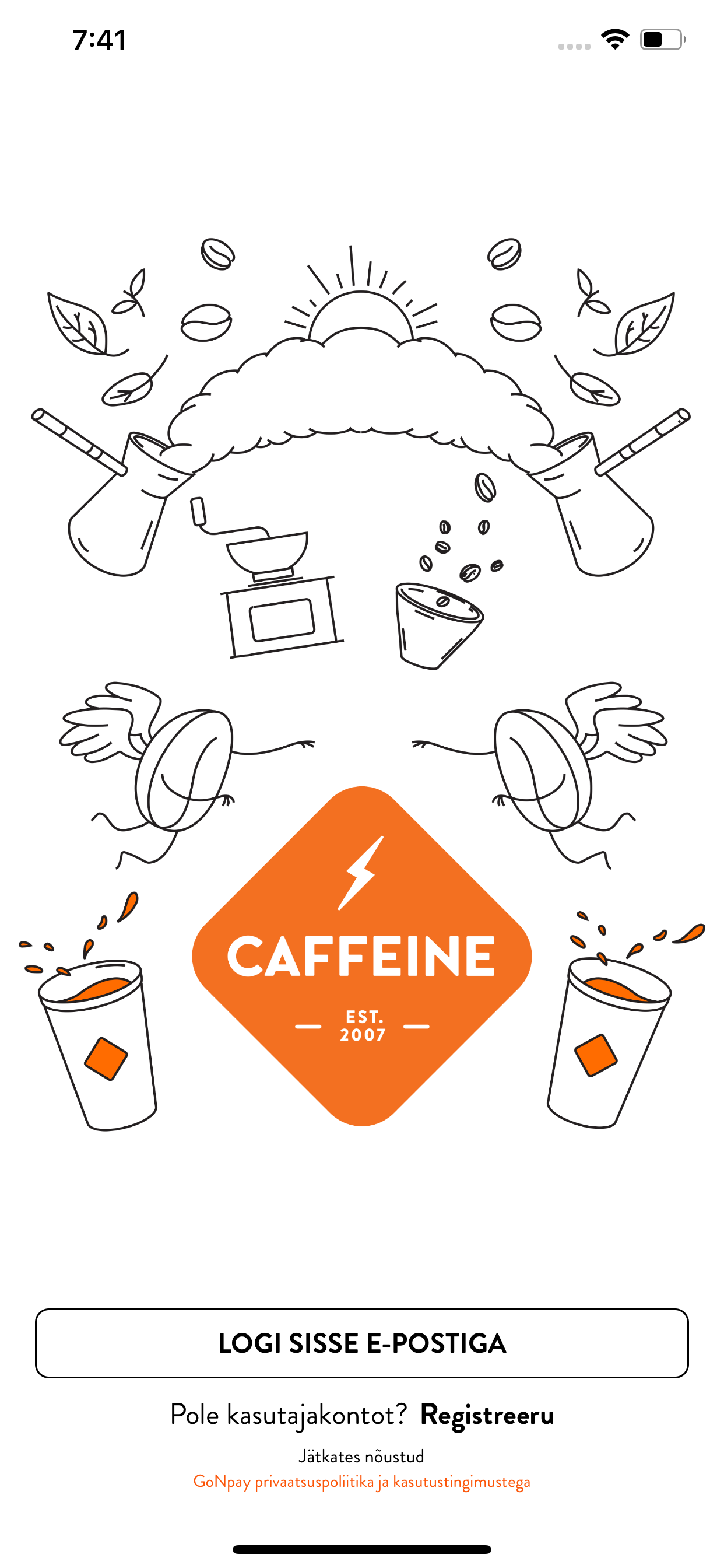 7:41

CAFFEINE

EST.
2007

LOGI SISSE E-POSTIGA

Pole kasutajakontot? Registreeru

Jätkates nõustud
GoNpay privaatsuspoliitika ja kasutustingimustega