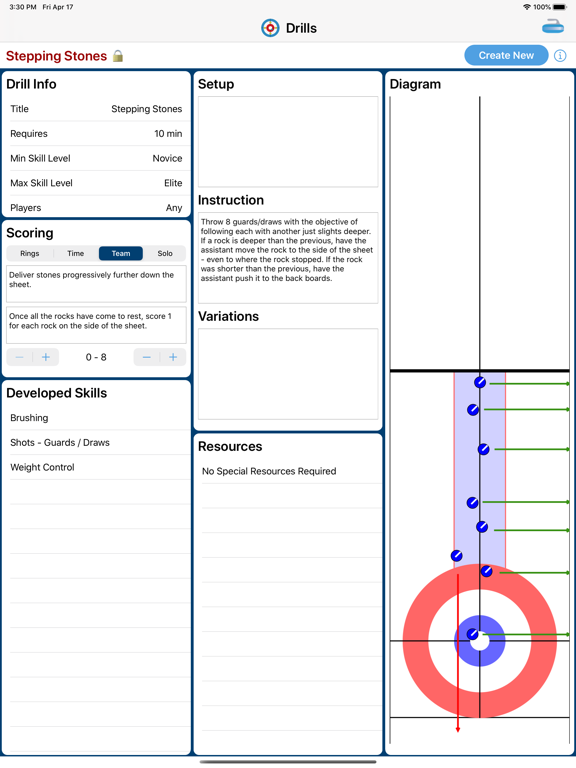 3:30 PM Fri Apr 17

100%

Drills

Stepping Stones

Create New

Drill Info

| Title | Stepping Stones |
|---|---|
| Requires | 10 min |
| Min Skill Level | Novice |
| Max Skill Level | Elite |
| Players | Any |

Scoring

Rings Time Team Solo

Deliver stones progressively further down the sheet.

Once all the rocks have come to rest, score 1 for each rock on the side of the sheet.

− + 0 - 8 − +

Developed Skills

Brushing

Shots - Guards / Draws

Weight Control

Setup

Instruction

Throw 8 guards/draws with the objective of following each with another just slights deeper. If a rock is deeper than the previous, have the assistant move the rock to the side of the sheet - even to where the rock stopped. If the rock was shorter than the previous, have the assistant push it to the back boards.

Variations

Resources

No Special Resources Required

Diagram