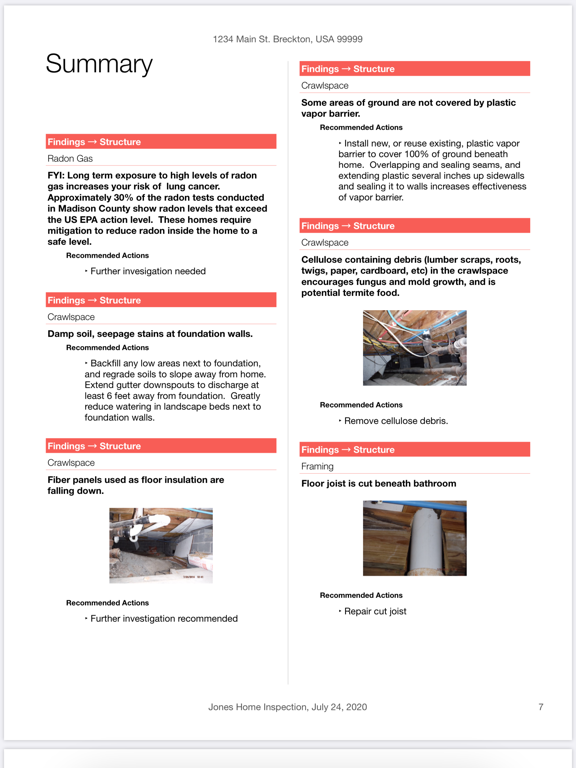 1234 Main St. Breckton, USA 99999

Summary

Findings → Structure

Radon Gas

FYI: Long term exposure to high levels of radon gas increases your risk of lung cancer. Approximately 30% of the radon tests conducted in Madison County show radon levels that exceed the US EPA action level. These homes require mitigation to reduce radon inside the home to a safe level.

Recommended Actions

• Further invesigation needed

Findings → Structure

Crawlspace

Damp soil, seepage stains at foundation walls.

Recommended Actions

• Backfill any low areas next to foundation, and regrade soils to slope away from home. Extend gutter downspouts to discharge at least 6 feet away from foundation. Greatly reduce watering in landscape beds next to foundation walls.

Findings → Structure

Crawlspace

Fiber panels used as floor insulation are falling down.

Recommended Actions

• Further investigation recommended

Findings → Structure

Crawlspace

Some areas of ground are not covered by plastic vapor barrier.

Recommended Actions

• Install new, or reuse existing, plastic vapor barrier to cover 100% of ground beneath home. Overlapping and sealing seams, and extending plastic several inches up sidewalls and sealing it to walls increases effectiveness of vapor barrier.

Findings → Structure

Crawlspace

Cellulose containing debris (lumber scraps, roots, twigs, paper, cardboard, etc) in the crawlspace encourages fungus and mold growth, and is potential termite food.

Recommended Actions

• Remove cellulose debris.

Findings → Structure

Framing

Floor joist is cut beneath bathroom

Recommended Actions

• Repair cut joist

Jones Home Inspection, July 24, 2020

7