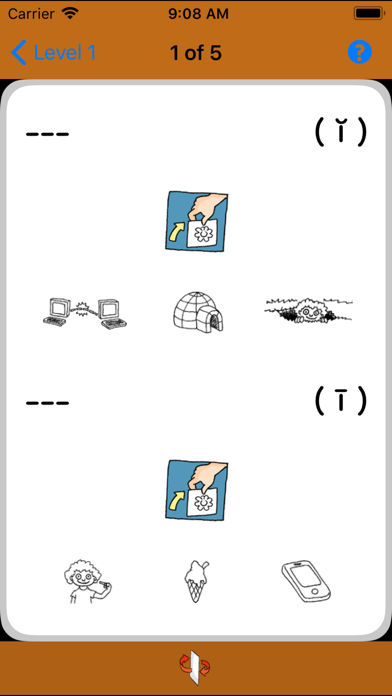 Carrier
9:08 AM

Level 1
1 of 5
?

---
( ĭ )

---
( ī )