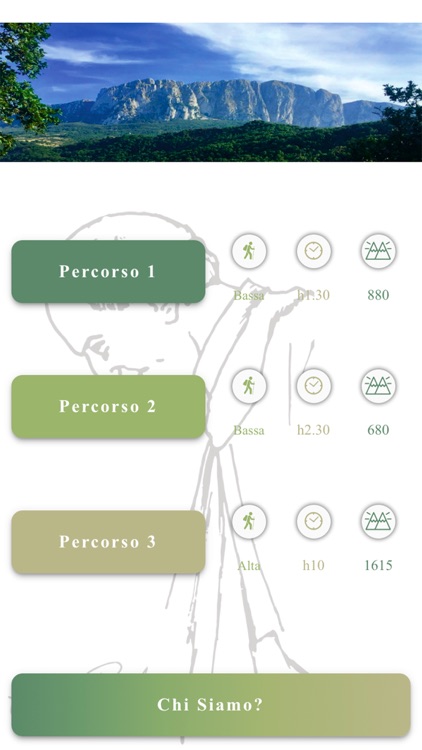 Percorso 1

Bassa h1.30 880

Percorso 2

Bassa h2.30 680

Percorso 3

Alta h10 1615

Chi Siamo?