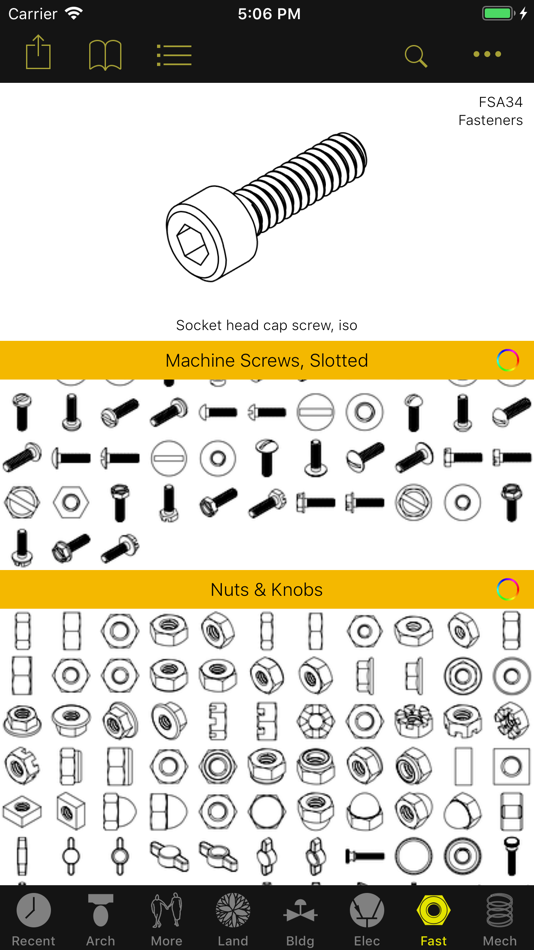 Carrier 5:06 PM

FSA34
Fasteners

Socket head cap screw, iso

Machine Screws, Slotted

Nuts & Knobs

Recent Arch More Land Bldg Elec Fast Mech