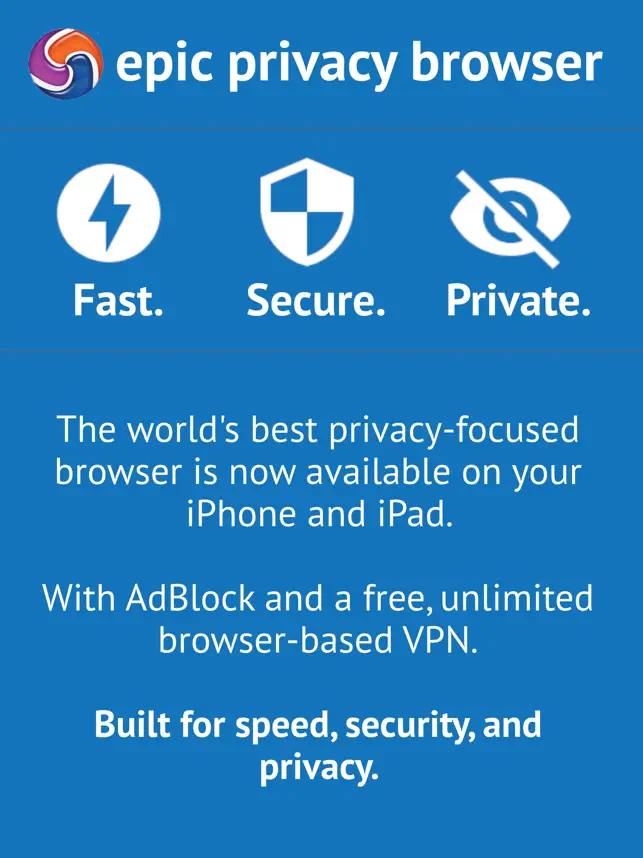 epic privacy browser

Fast.

Secure.

Private.

The world's best privacy-focused browser is now available on your iPhone and iPad.

With AdBlock and a free, unlimited browser-based VPN.

Built for speed, security, and privacy.