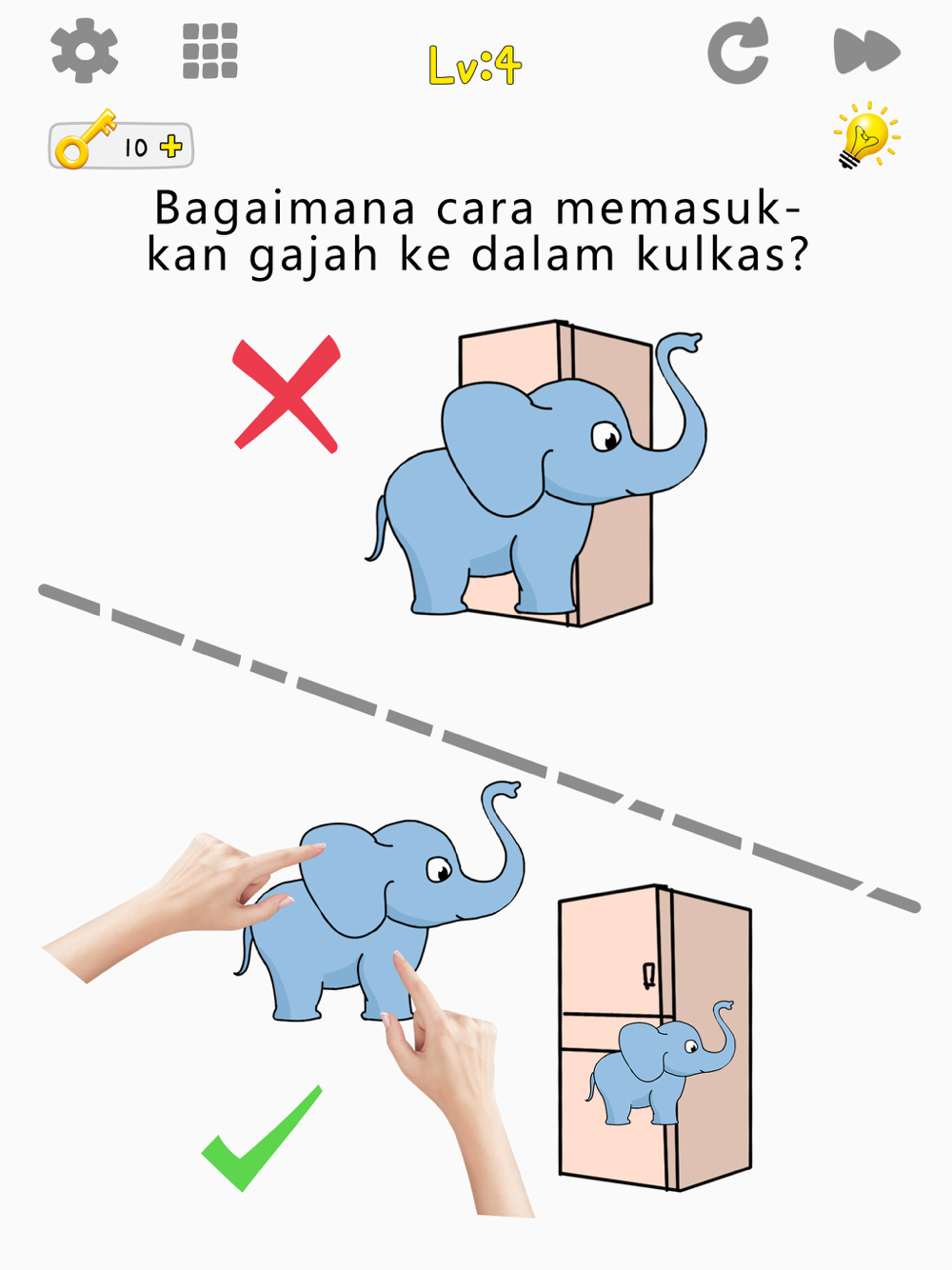 Lv:4

10 +

Bagaimana cara memasukkan gajah ke dalam kulkas?