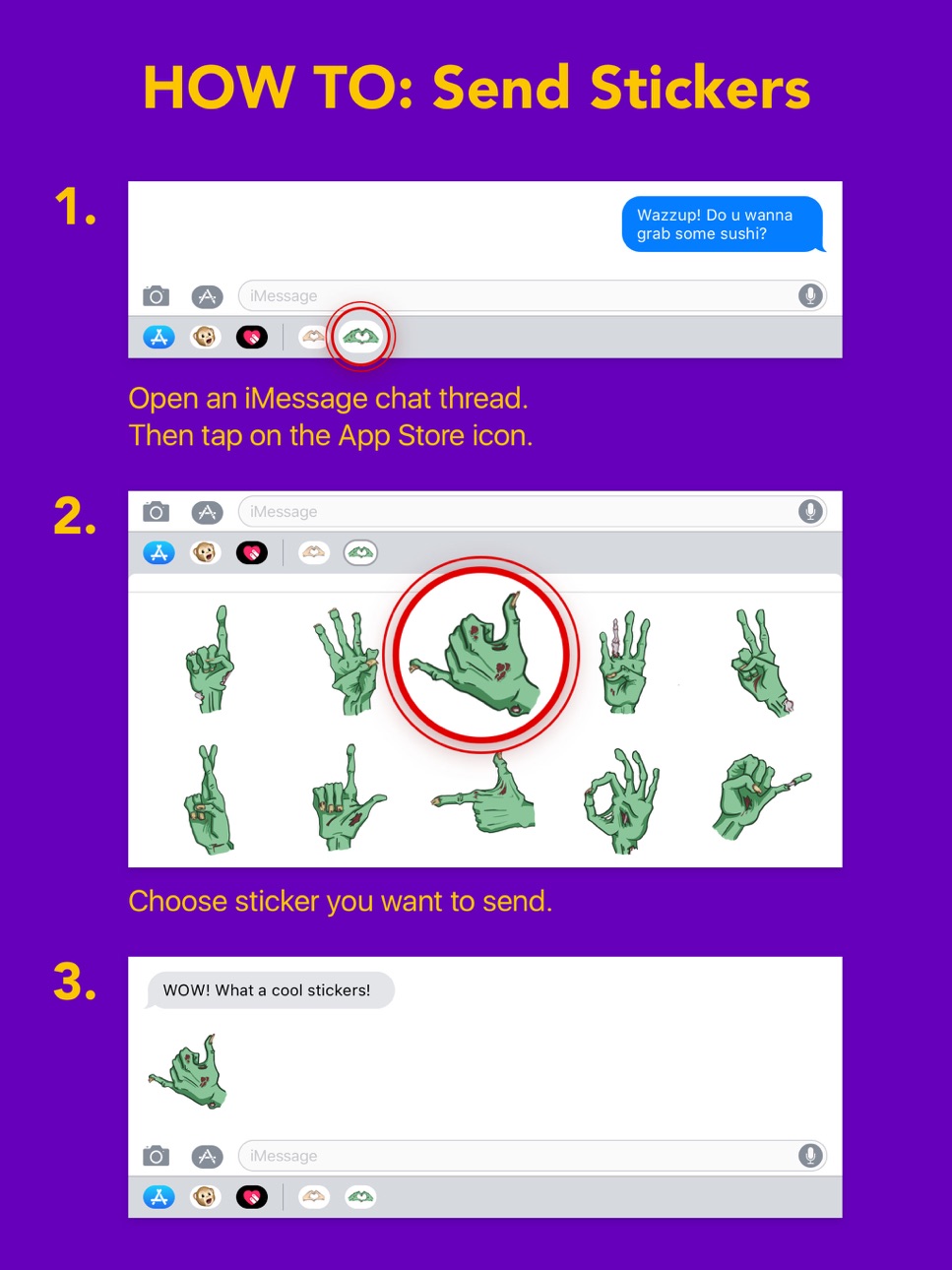 HOW TO: Send Stickers

1.

Wazzup! Do u wanna grab some sushi?

iMessage

Open an iMessage chat thread. Then tap on the App Store icon.

2.

iMessage

Choose sticker you want to send.

3.

WOW! What a cool stickers!

iMessage