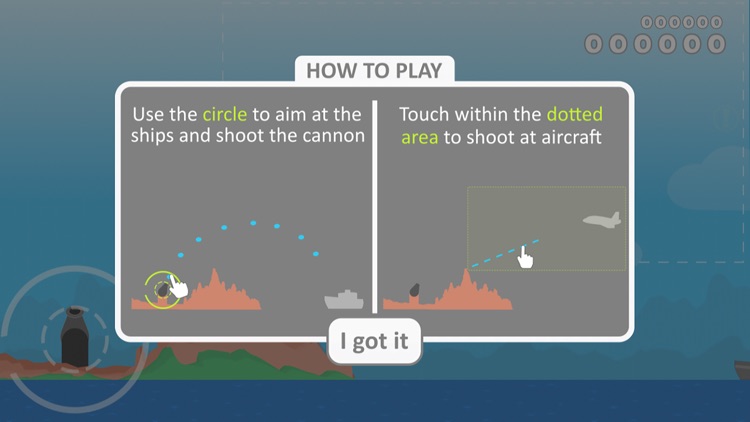 000000
000000

HOW TO PLAY

Use the circle to aim at the ships and shoot the cannon

Touch within the dotted area to shoot at aircraft

I got it