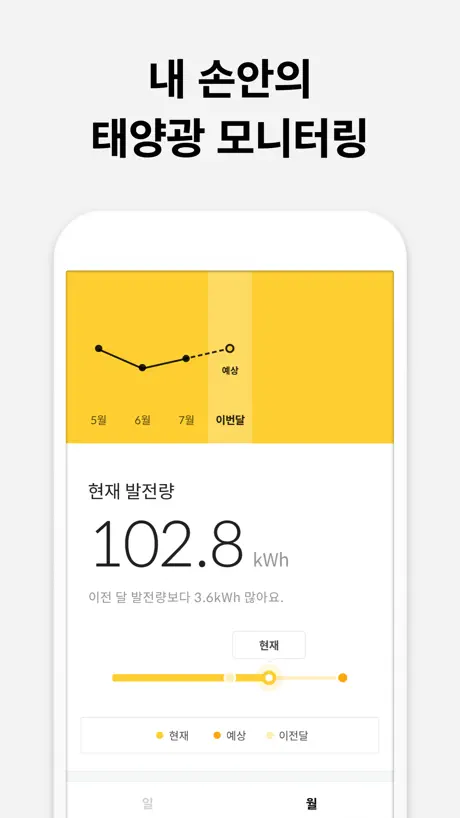 내 손안의
태양광 모니터링

예상

5월 6월 7월 이번달

현재 발전량

102.8 kWh

이전 달 발전량보다 3.6kWh 많아요.

현재

현재 예상 이전달

일 월