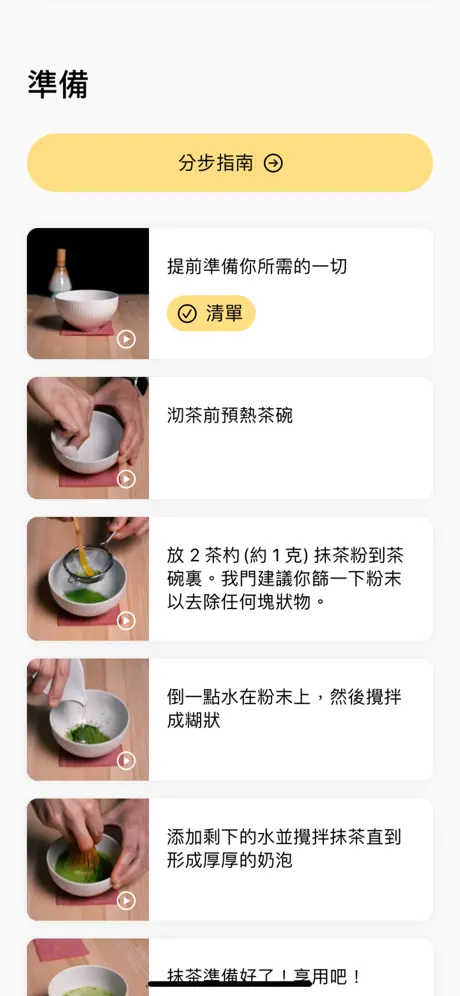 準備

分步指南

提前準備你所需的一切

清單

沏茶前預熱茶碗

放 2 茶杓 (約 1 克) 抹茶粉到茶碗裏。我們建議你篩一下粉末以去除任何塊狀物。

倒一點水在粉末上，然後攪拌成糊狀

添加剩下的水並攪拌抹茶直到形成厚厚的奶泡

抹茶準備好了！享用吧！