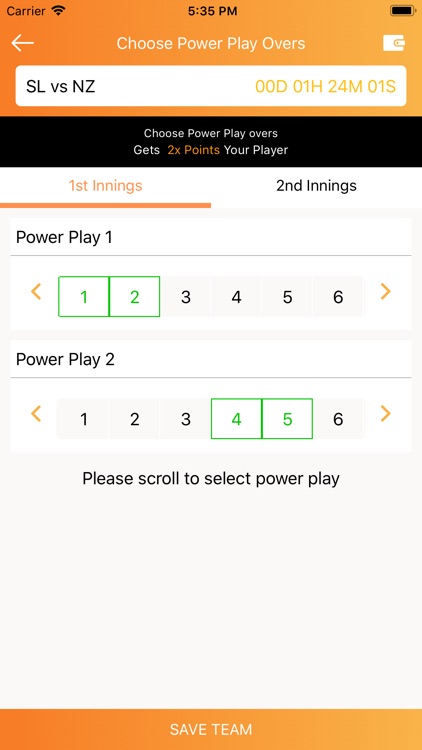 Carrier
5:35 PM

Choose Power Play Overs

SL vs NZ
00D 01H 24M 01S

Choose Power Play overs
Gets 2x Points Your Player

1st Innings
2nd Innings

Power Play 1

1 2 3 4 5 6

Power Play 2

1 2 3 4 5 6

Please scroll to select power play

SAVE TEAM