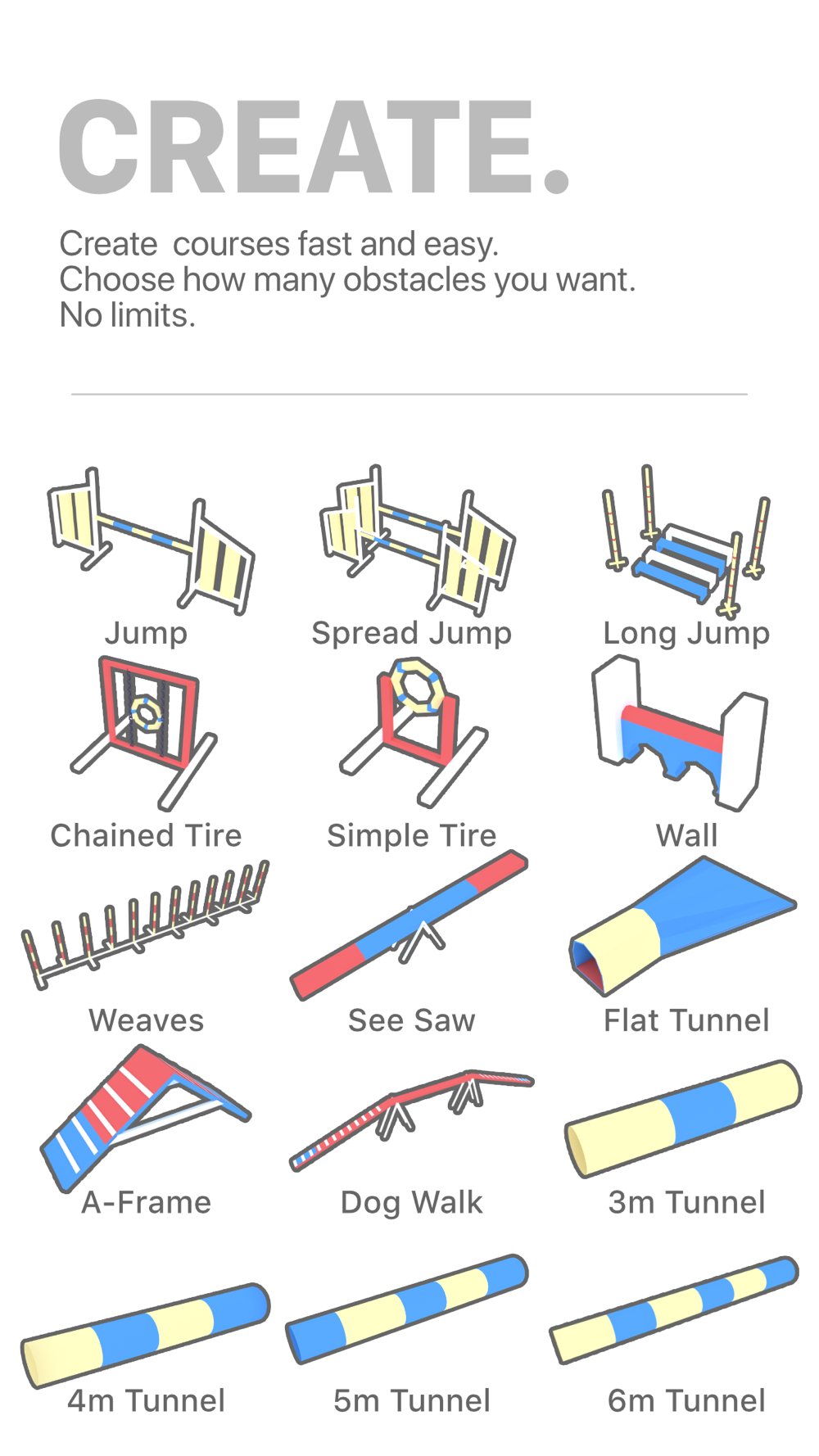 CREATE.

Create  courses fast and easy.
Choose how many obstacles you want.
No limits.

Jump
Spread Jump
Long Jump
Chained Tire
Simple Tire
Wall
Weaves
See Saw
Flat Tunnel
A-Frame
Dog Walk
3m Tunnel
4m Tunnel
5m Tunnel
6m Tunnel