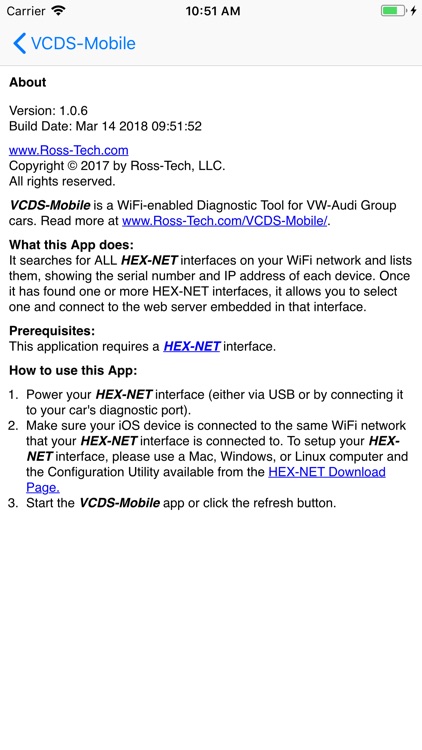 Carrier 10:51 AM

VCDS-Mobile

About

Version: 1.0.6
Build Date: Mar 14 2018 09:51:52

www.Ross-Tech.com
Copyright © 2017 by Ross-Tech, LLC.
All rights reserved.

VCDS-Mobile is a WiFi-enabled Diagnostic Tool for VW-Audi Group cars. Read more at www.Ross-Tech.com/VCDS-Mobile/.

What this App does:
It searches for ALL HEX-NET interfaces on your WiFi network and lists them, showing the serial number and IP address of each device. Once it has found one or more HEX-NET interfaces, it allows you to select one and connect to the web server embedded in that interface.

Prerequisites:
This application requires a HEX-NET interface.

How to use this App:

1. Power your HEX-NET interface (either via USB or by connecting it to your car's diagnostic port).
2. Make sure your iOS device is connected to the same WiFi network that your HEX-NET interface is connected to. To setup your HEX-NET interface, please use a Mac, Windows, or Linux computer and the Configuration Utility available from the HEX-NET Download Page.
3. Start the VCDS-Mobile app or click the refresh button.