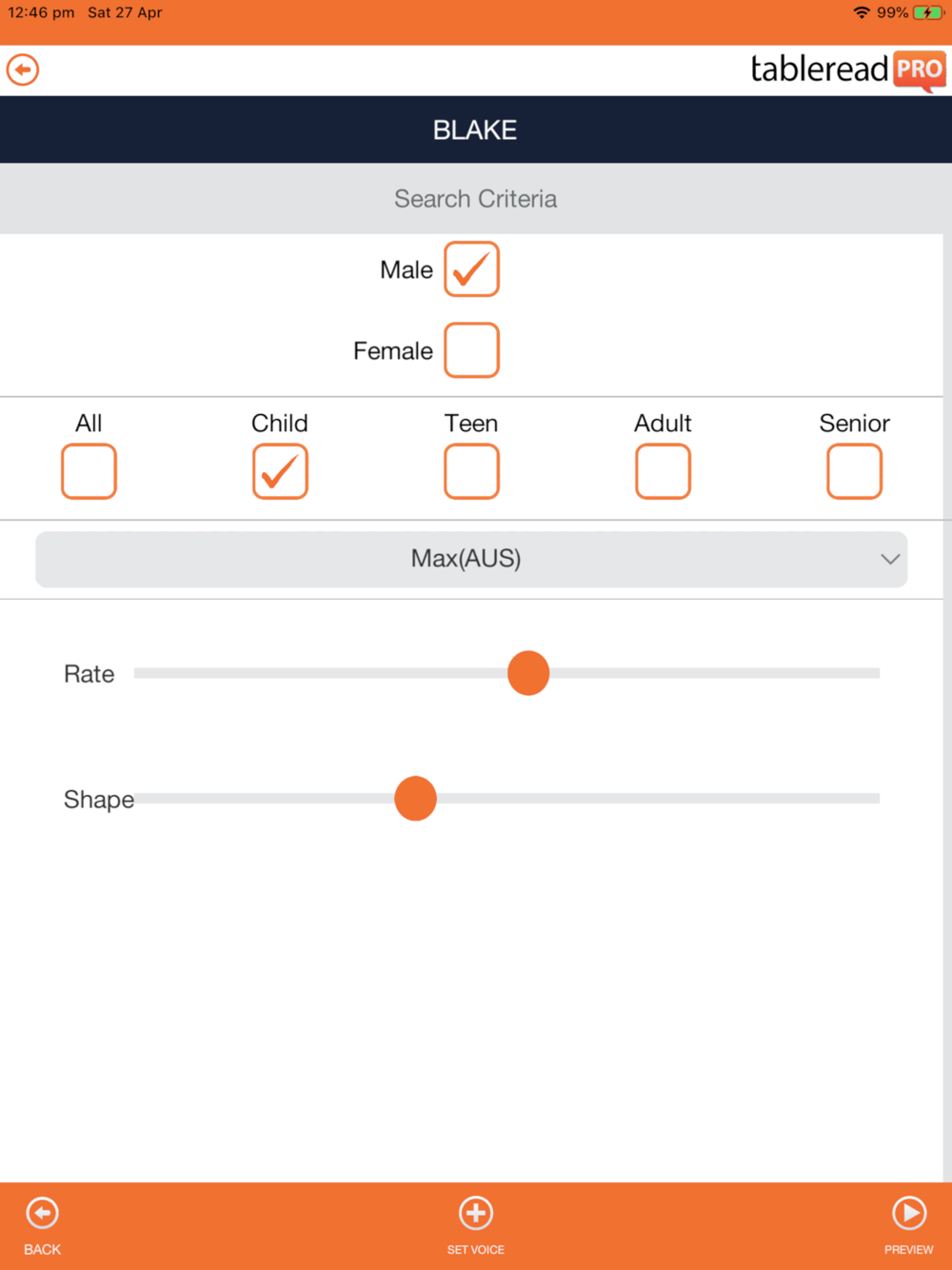 12:46 pm Sat 27 Apr

99%

tableread PRO

BLAKE

Search Criteria

Male

Female

All

Child

Teen

Adult

Senior

Max(AUS)

Rate

Shape

BACK

SET VOICE

PREVIEW