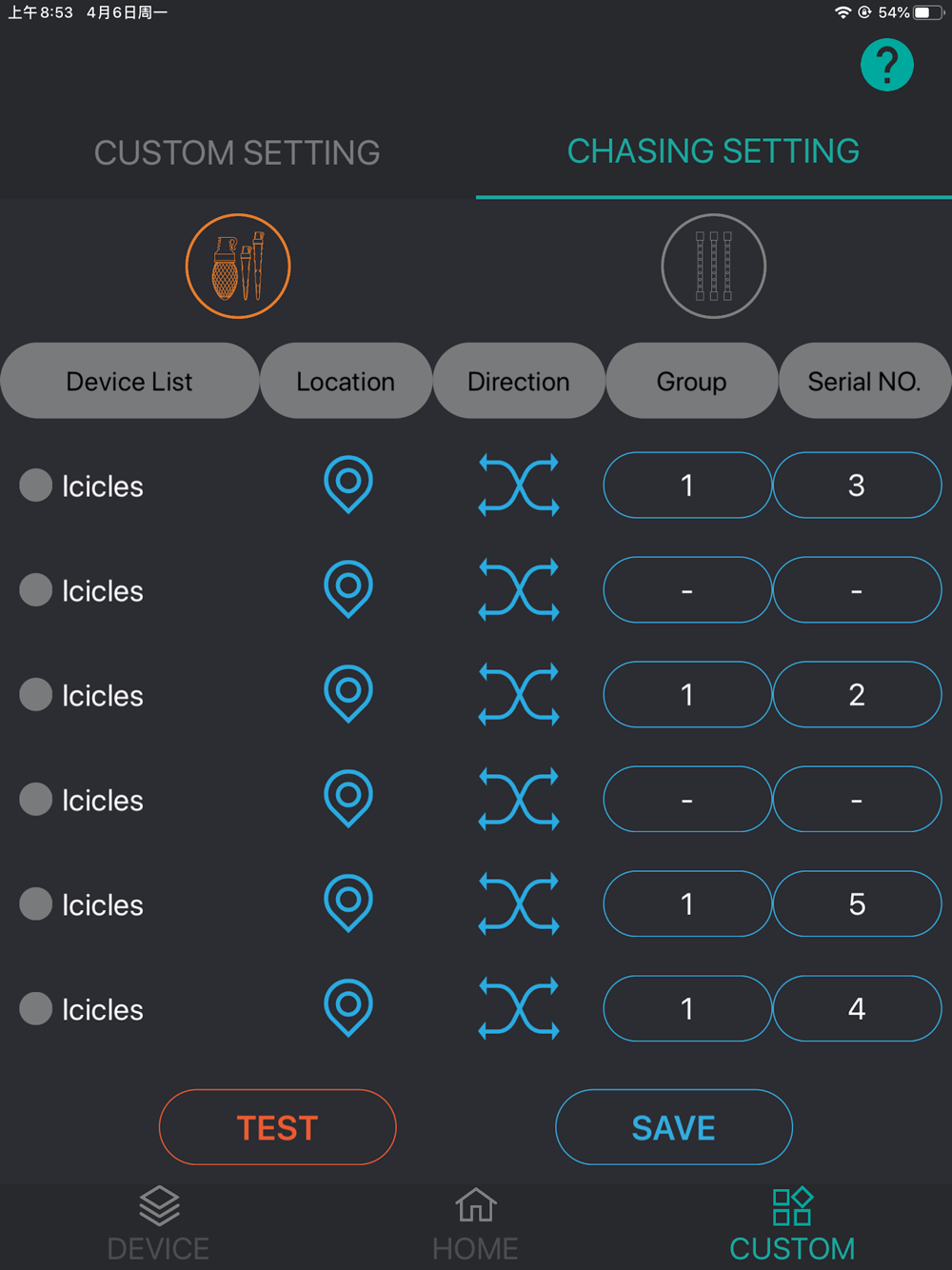 上午8:53 4月6日周一

54%

?

CUSTOM SETTING

CHASING SETTING

| Device List | Location | Direction | Group | Serial NO. |
|---|---|---|---|---|
| Icicles | | | 1 | 3 |
| Icicles | | | - | - |
| Icicles | | | 1 | 2 |
| Icicles | | | - | - |
| Icicles | | | 1 | 5 |
| Icicles | | | 1 | 4 |

TEST

SAVE

DEVICE

HOME

CUSTOM