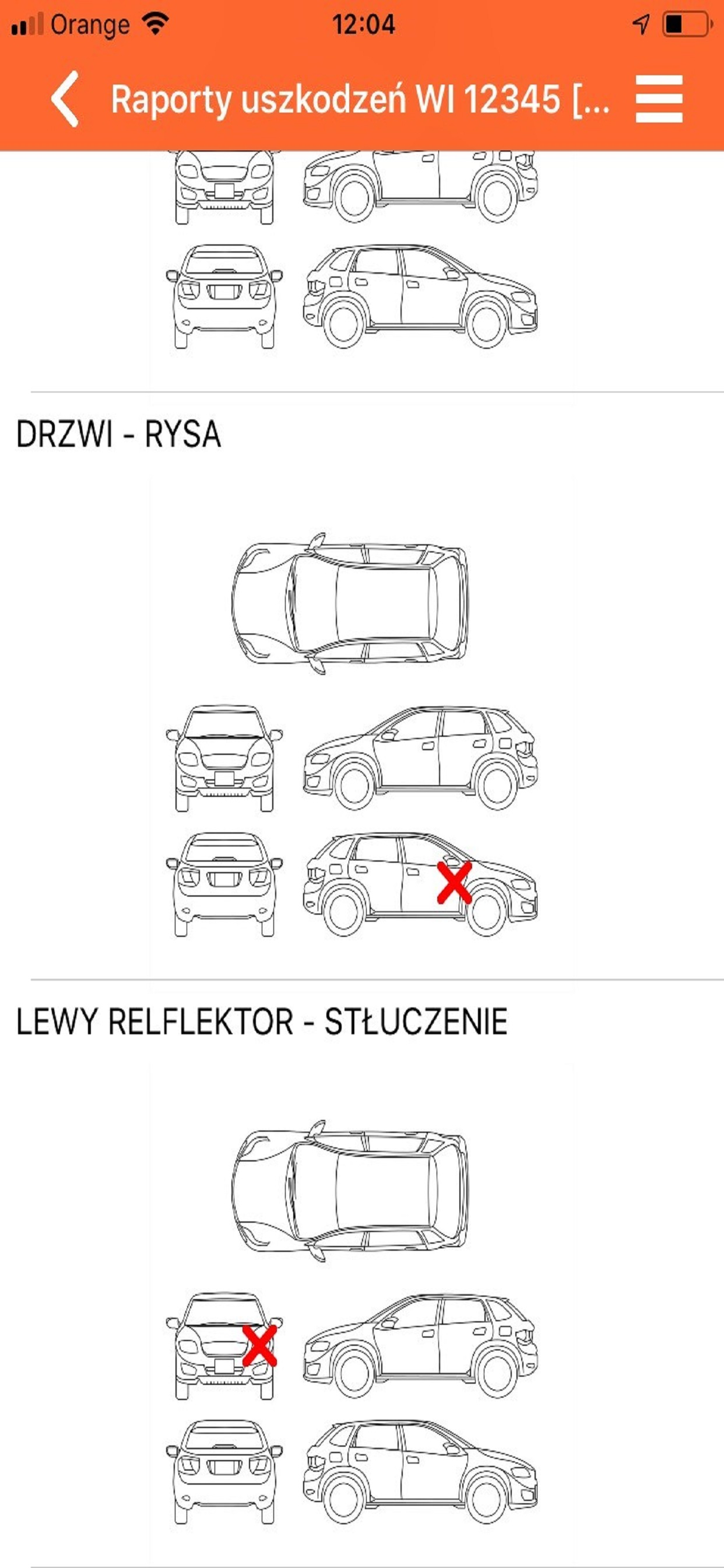 Orange 12:04

Raporty uszkodzeń WI 12345 [...

DRZWI - RYSA

LEWY RELFLEKTOR - STŁUCZENIE