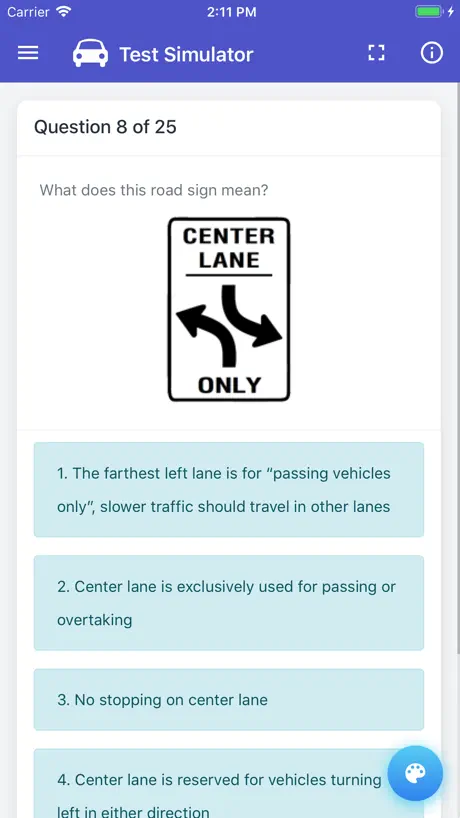 Carrier 2:11 PM

Test Simulator

Question 8 of 25

What does this road sign mean?

CENTER LANE

ONLY

1. The farthest left lane is for “passing vehicles only”, slower traffic should travel in other lanes

2. Center lane is exclusively used for passing or overtaking

3. No stopping on center lane

4. Center lane is reserved for vehicles turning left in either direction