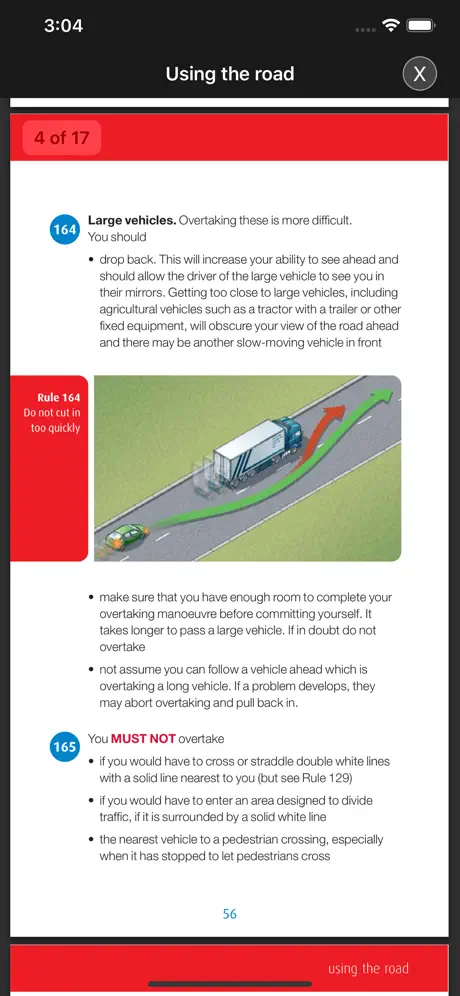 3:04

Using the road

X

4 of 17

164 **Large vehicles.** Overtaking these is more difficult. You should

• drop back. This will increase your ability to see ahead and should allow the driver of the large vehicle to see you in their mirrors. Getting too close to large vehicles, including agricultural vehicles such as a tractor with a trailer or other fixed equipment, will obscure your view of the road ahead and there may be another slow-moving vehicle in front

Rule 164
Do not cut in too quickly

• make sure that you have enough room to complete your overtaking manoeuvre before committing yourself. It takes longer to pass a large vehicle. If in doubt do not overtake

• not assume you can follow a vehicle ahead which is overtaking a long vehicle. If a problem develops, they may abort overtaking and pull back in.

165 You **MUST NOT** overtake

• if you would have to cross or straddle double white lines with a solid line nearest to you (but see Rule 129)

• if you would have to enter an area designed to divide traffic, if it is surrounded by a solid white line

• the nearest vehicle to a pedestrian crossing, especially when it has stopped to let pedestrians cross

56

using the road