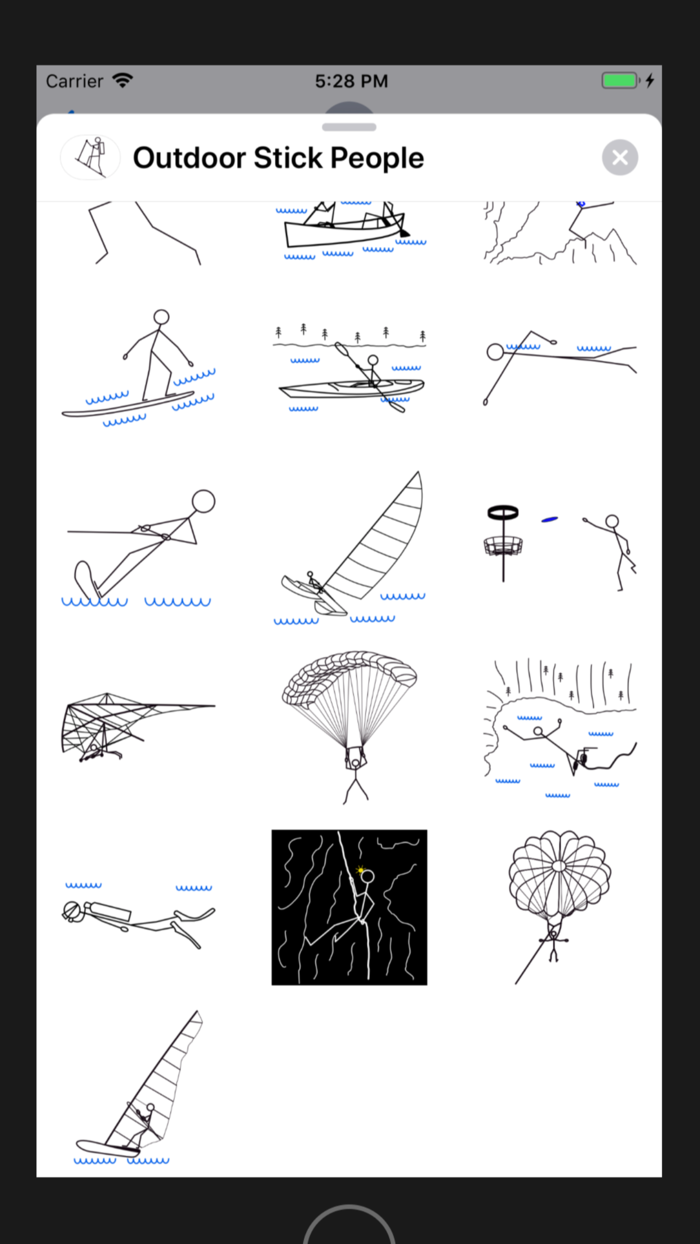 Carrier 5:28 PM

Outdoor Stick People