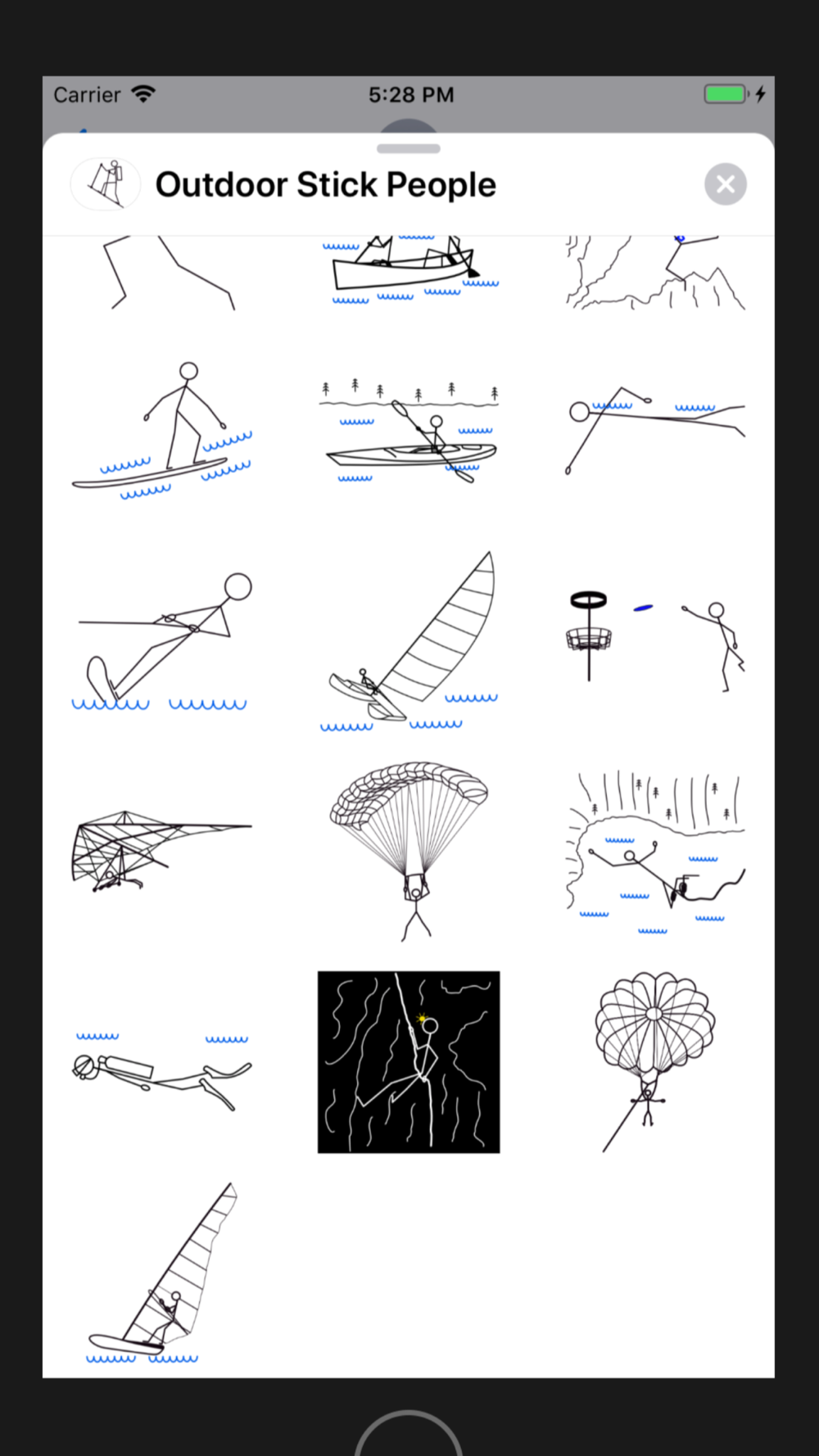 Carrier 5:28 PM

Outdoor Stick People