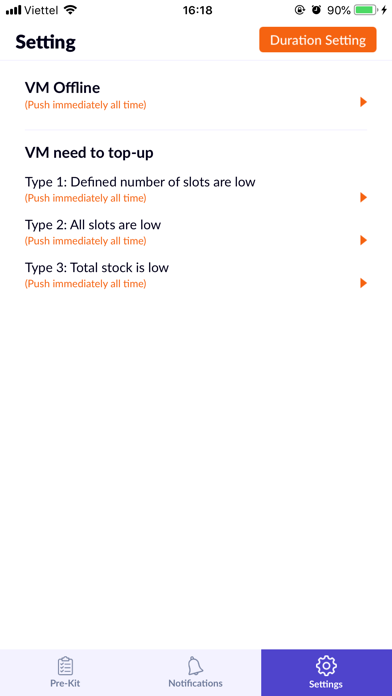 Viettel 16:18 90%

Setting

Duration Setting

VM Offline
(Push immediately all time)

VM need to top-up

Type 1: Defined number of slots are low
(Push immediately all time)

Type 2: All slots are low
(Push immediately all time)

Type 3: Total stock is low
(Push immediately all time)

Pre-Kit Notifications Settings