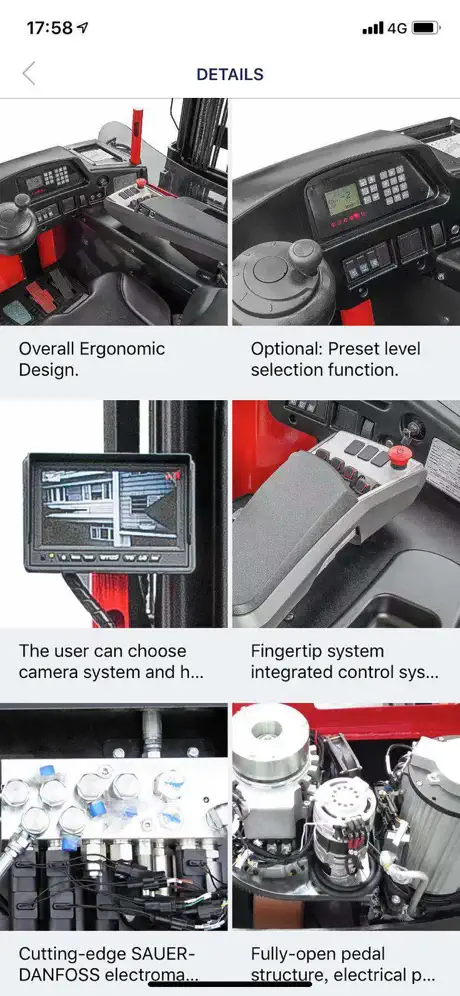 17:58
4G

DETAILS

Overall Ergonomic Design.

Optional: Preset level selection function.

The user can choose camera system and h...

Fingertip system integrated control sys...

Cutting-edge SAUER-DANFOSS electroma...

Fully-open pedal structure, electrical p...