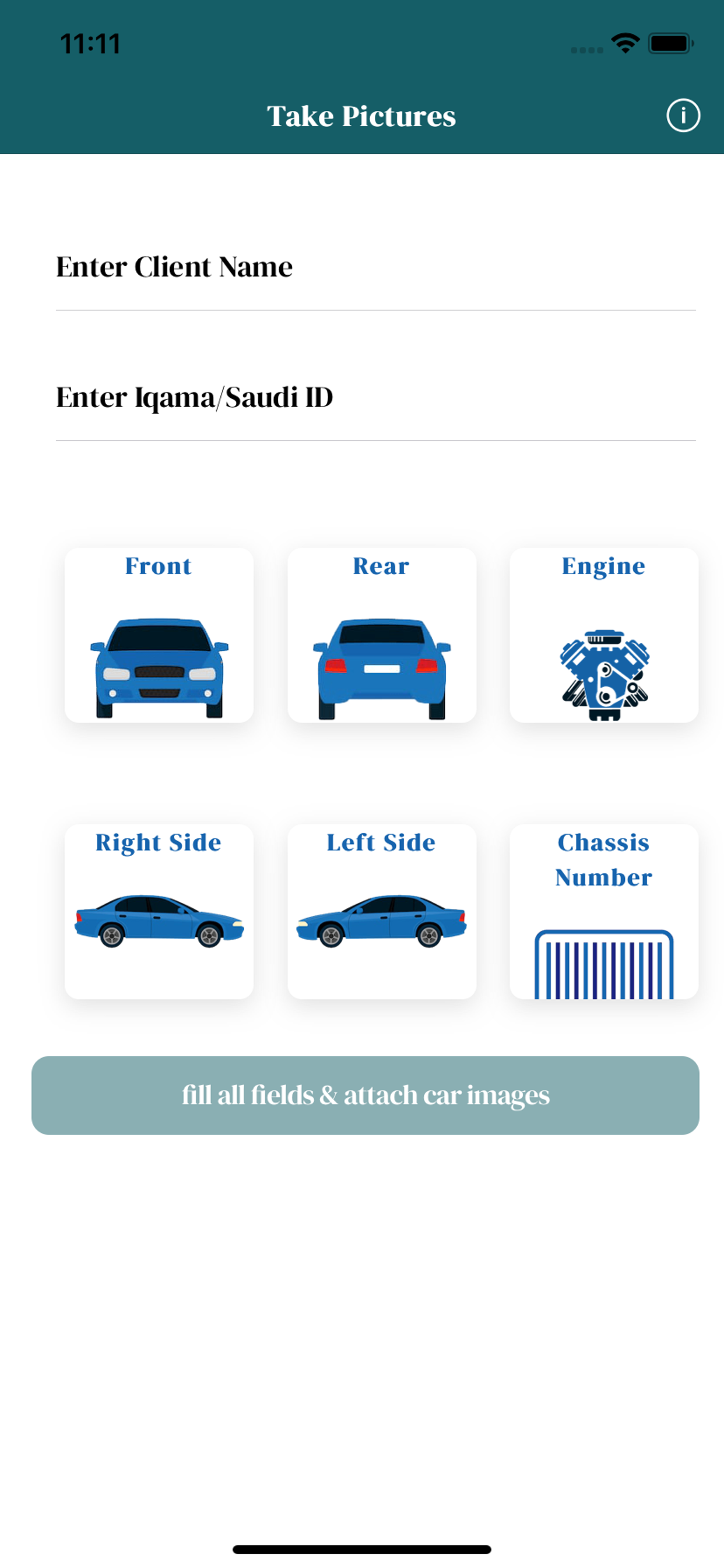 11:11

Take Pictures

Enter Client Name

Enter Iqama/Saudi ID

Front

Rear

Engine

Right Side

Left Side

Chassis Number

fill all fields & attach car images