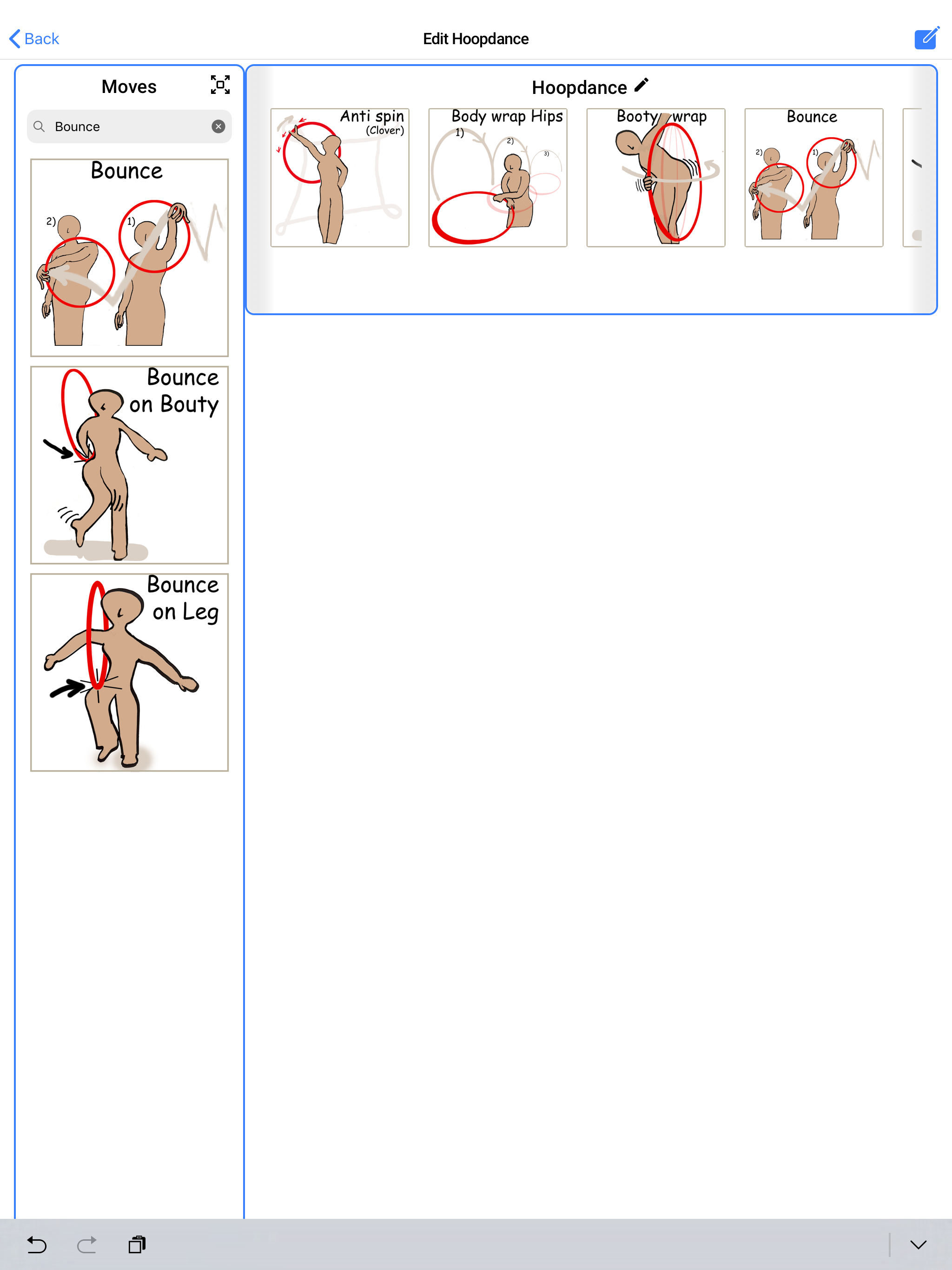 Back

Edit Hoopdance

Moves

Bounce

Bounce

2) 1)

Bounce on Bouty

Bounce on Leg

Hoopdance

Anti spin
(Clover)

Body wrap Hips
1) 2) 3)

Booty wrap

Bounce
2) 1)