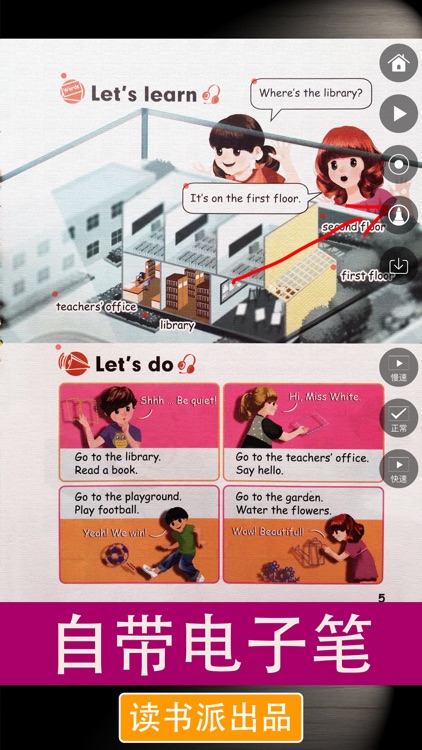 Words Let's learn

Where's the library?

It's on the first floor.

second floor

first floor

teachers' office

library

Let's do

Shhh ... Be quiet!

Go to the library.
Read a book.

Hi, Miss White.

Go to the teachers' office.
Say hello.

Go to the playground.
Play football.

Yeah! We win!

Go to the garden.
Water the flowers.

Wow! Beautiful!

5

慢速

正常

快速

自带电子笔

读书派出品