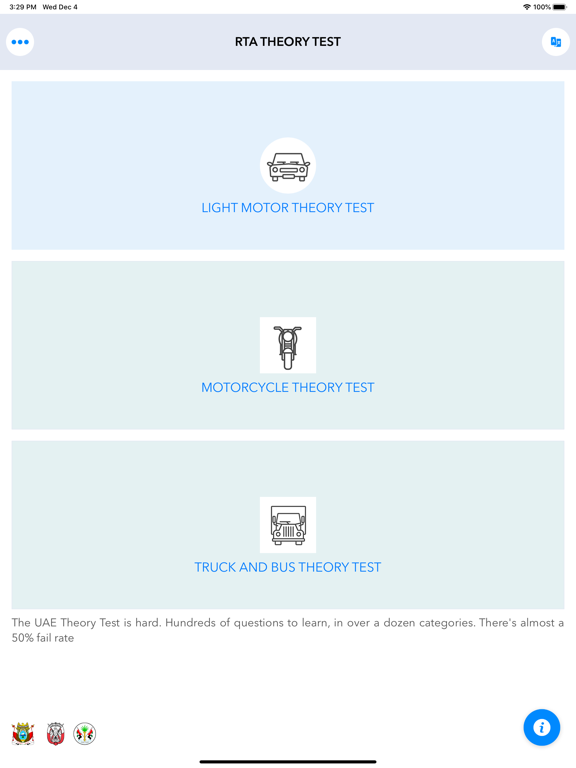 3:29 PM Wed Dec 4

100%

RTA THEORY TEST

LIGHT MOTOR THEORY TEST

MOTORCYCLE THEORY TEST

TRUCK AND BUS THEORY TEST

The UAE Theory Test is hard. Hundreds of questions to learn, in over a dozen categories. There's almost a 50% fail rate