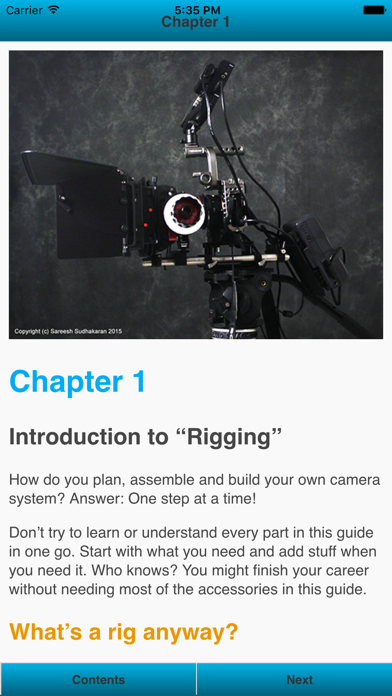 Carrier 5:35 PM

Chapter 1

Copyright (c) Sareesh Sudhakaran 2015

Chapter 1

Introduction to “Rigging”

How do you plan, assemble and build your own camera system? Answer: One step at a time!

Don’t try to learn or understand every part in this guide in one go. Start with what you need and add stuff when you need it. Who knows? You might finish your career without needing most of the accessories in this guide.

What’s a rig anyway?

Contents

Next