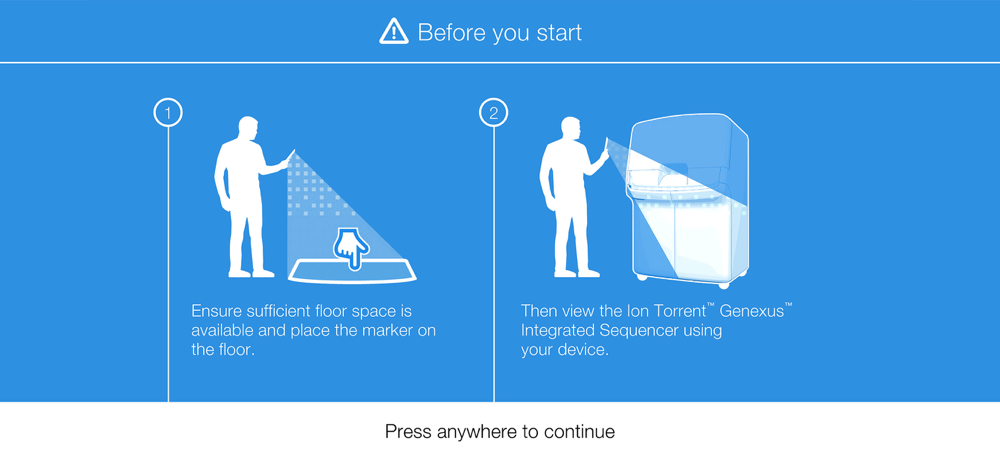 Before you start

1

Ensure sufficient floor space is available and place the marker on the floor.

2

Then view the Ion Torrent™ Genexus™ Integrated Sequencer using your device.

Press anywhere to continue