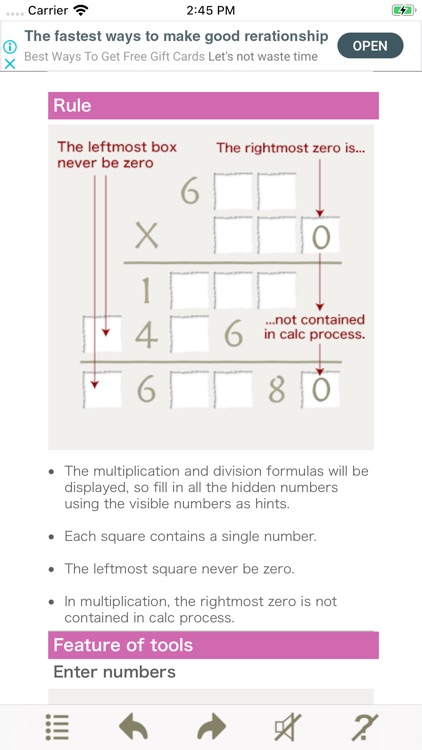 Carrier 2:45 PM

The fastest ways to make good rerationship
Best Ways To Get Free Gift Cards Let's not waste time
OPEN

Rule

The leftmost box never be zero
The rightmost zero is...

6
X 0
1
4 6
...not contained in calc process.
6 8 0

• The multiplication and division formulas will be displayed, so fill in all the hidden numbers using the visible numbers as hints.

• Each square contains a single number.

• The leftmost square never be zero.

• In multiplication, the rightmost zero is not contained in calc process.

Feature of tools

Enter numbers