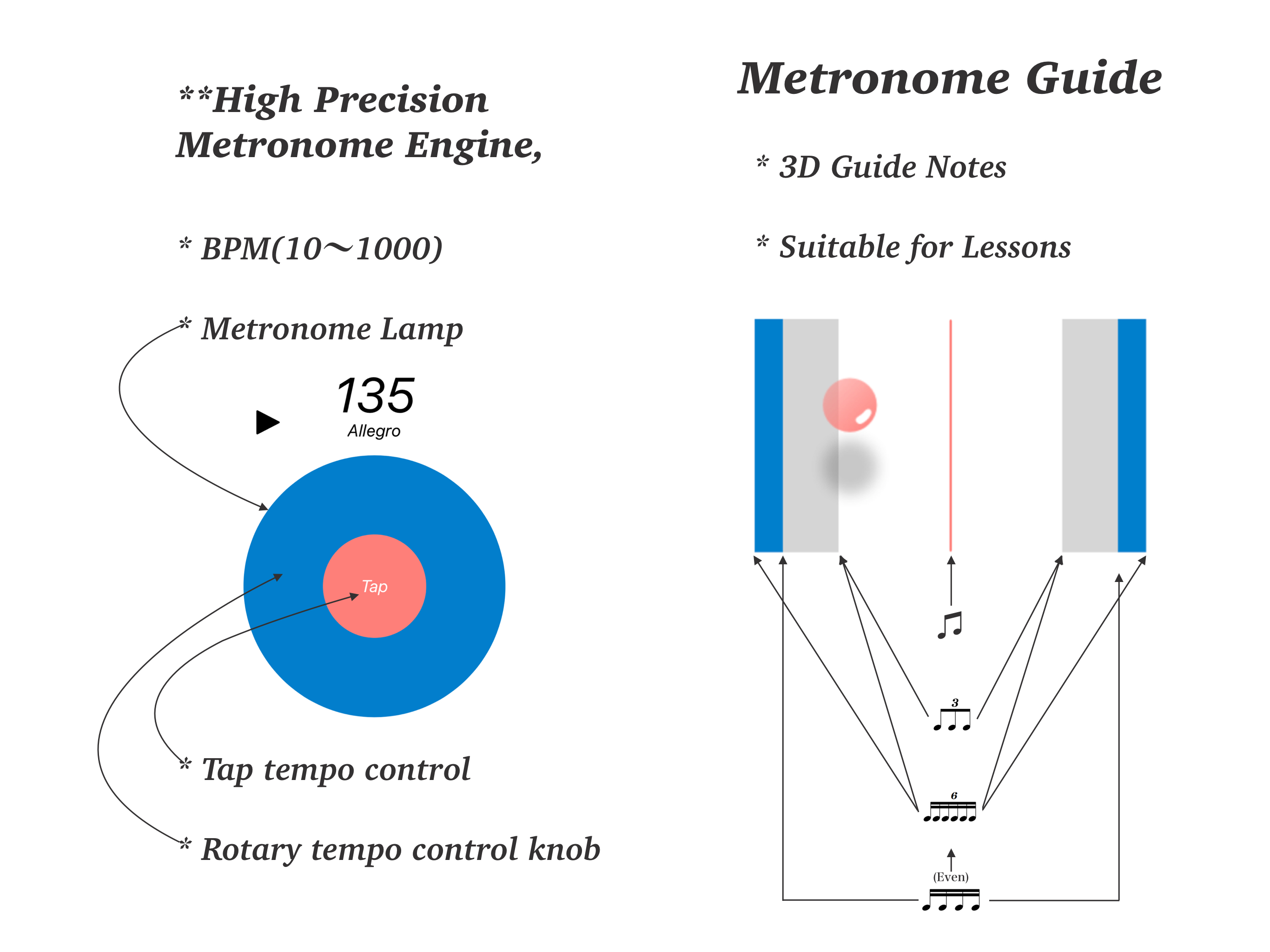 **High Precision Metronome Engine,

* BPM(10〜1000)

* Metronome Lamp

135
Allegro

Tap

* Tap tempo control

* Rotary tempo control knob

Metronome Guide

* 3D Guide Notes

* Suitable for Lessons

3

6

(Even)