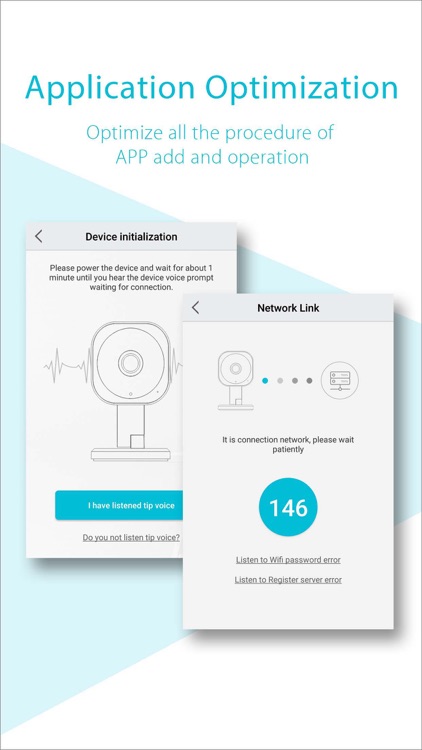 Application Optimization

Optimize all the procedure of APP add and operation

Device initialization

Please power the device and wait for about 1 minute until you hear the device voice prompt waiting for connection.

I have listened tip voice

Do you not listen tip voice?

Network Link

It is connection network, please wait patiently

146

Listen to Wifi password error

Listen to Register server error