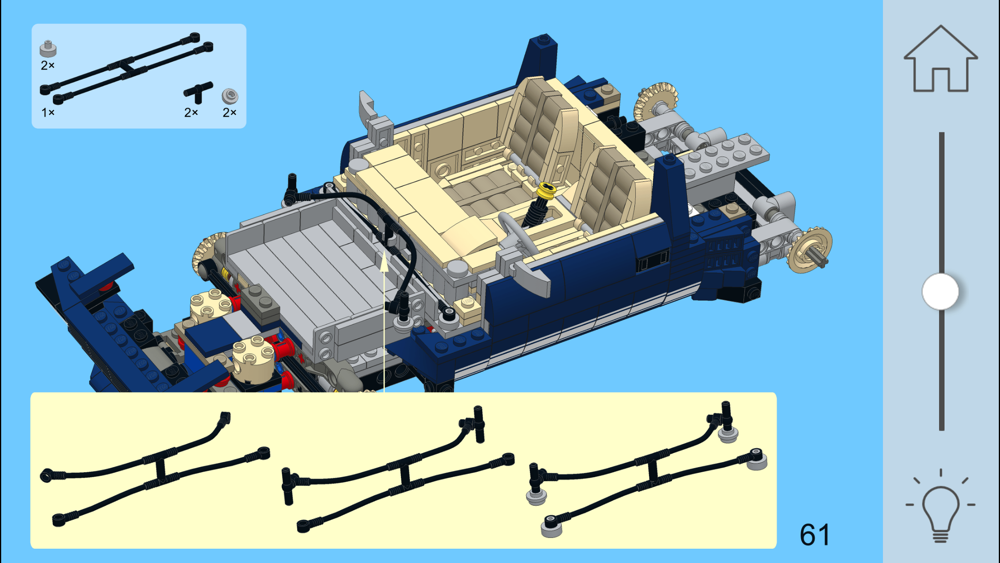 2×

1×

2×

2×

61