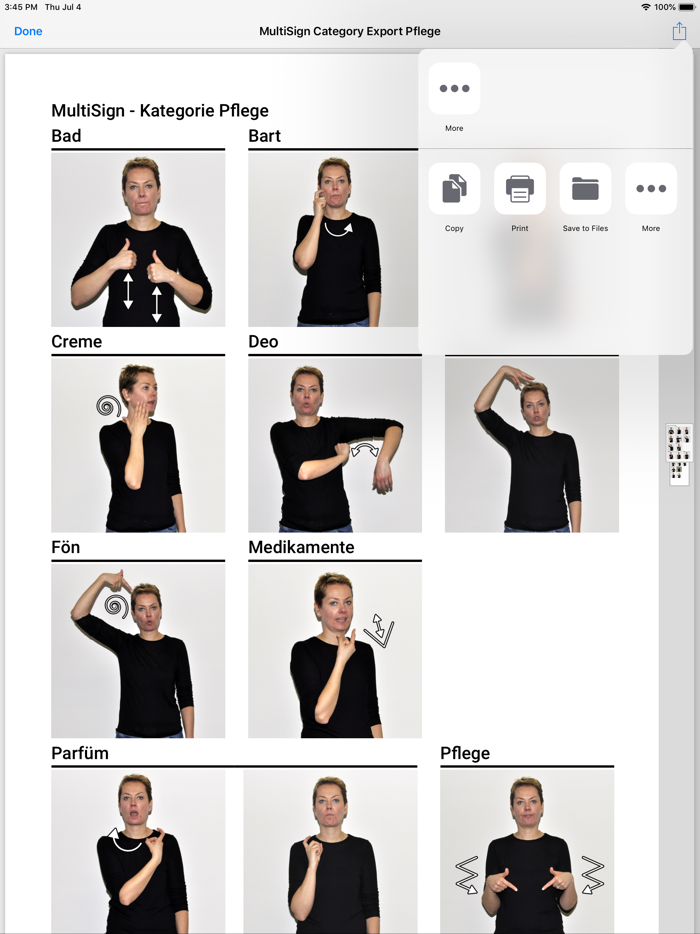 3:45 PM Thu Jul 4
100%
Done
MultiSign Category Export Pflege

More

Copy
Print
Save to Files
More

MultiSign - Kategorie Pflege
Bad
Bart
Creme
Deo
Fön
Medikamente
Parfüm
Pflege