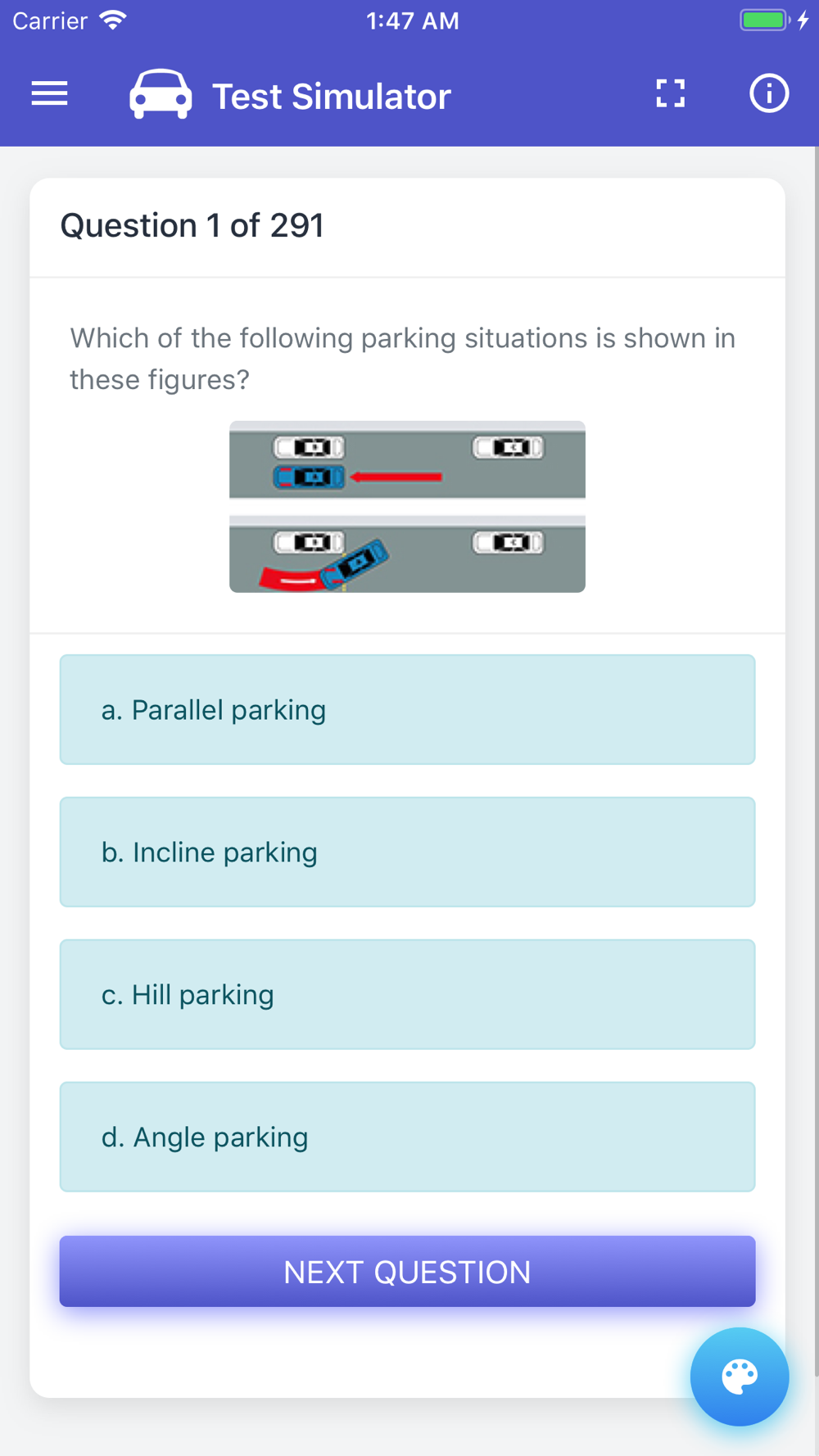 Carrier 1:47 AM

Test Simulator

Question 1 of 291

Which of the following parking situations is shown in these figures?

a. Parallel parking

b. Incline parking

c. Hill parking

d. Angle parking

NEXT QUESTION