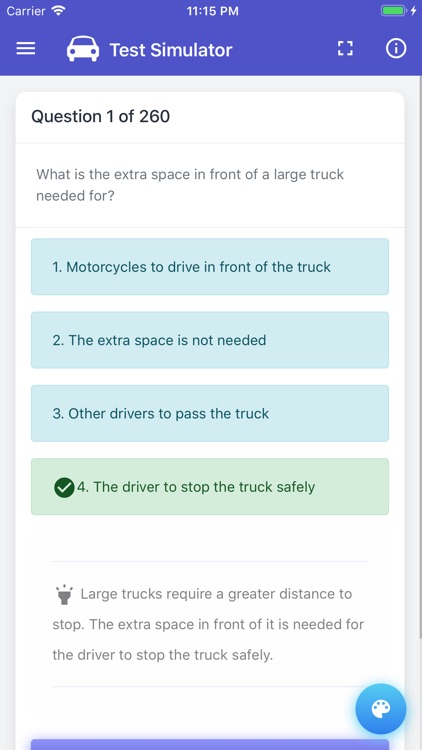 Carrier 11:15 PM

Test Simulator

Question 1 of 260

What is the extra space in front of a large truck needed for?

1. Motorcycles to drive in front of the truck

2. The extra space is not needed

3. Other drivers to pass the truck

4. The driver to stop the truck safely

Large trucks require a greater distance to stop. The extra space in front of it is needed for the driver to stop the truck safely.