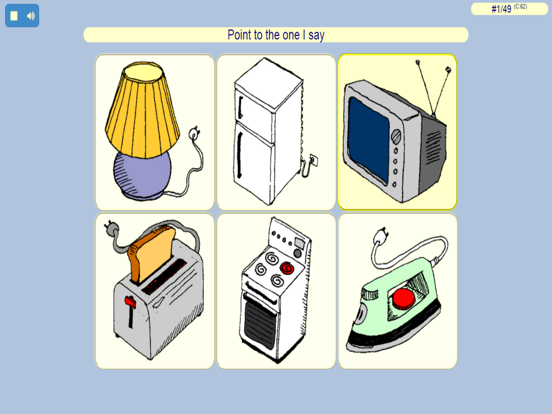 #1/49 (C:62)

Point to the one I say