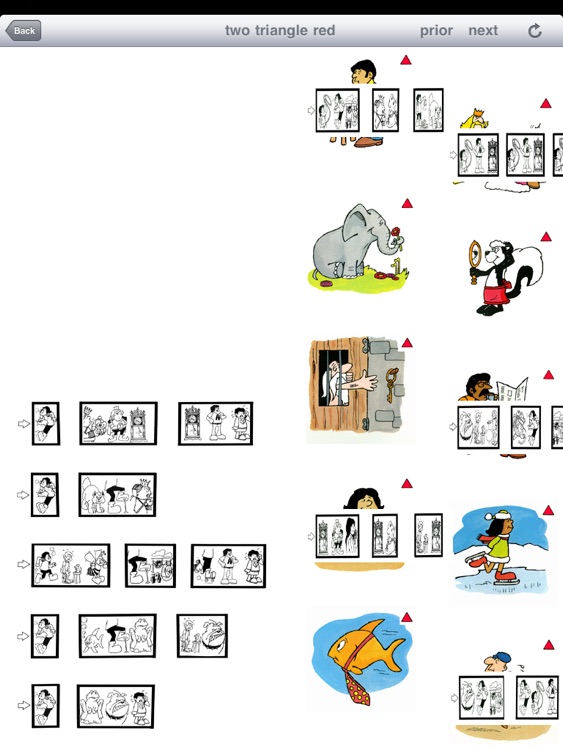 Back

two triangle red

prior next