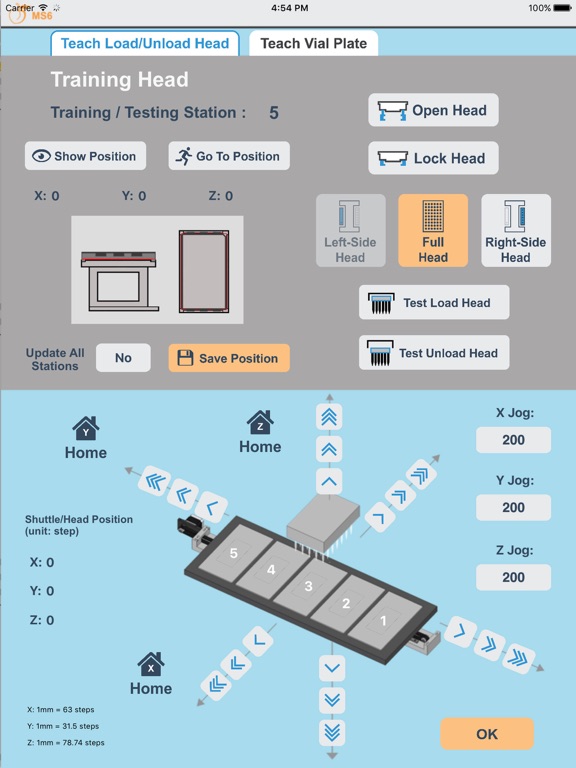 Carrier MS6 4:54 PM 100%

Teach Load/Unload Head
Teach Vial Plate

Training Head

Training / Testing Station : 5

Open Head

Show Position
Go To Position

Lock Head

X: 0 Y: 0 Z: 0

Left-Side Head
Full Head
Right-Side Head

Test Load Head

Update All Stations
No
Save Position

Test Unload Head

Y
Home

Z
Home

X Jog:
200

Y Jog:
200

Z Jog:
200

Shuttle/Head Position (unit: step)

X: 0
Y: 0
Z: 0

5 4 3 2 1

X
Home

X: 1mm = 63 steps
Y: 1mm = 31.5 steps
Z: 1mm = 78.74 steps

OK