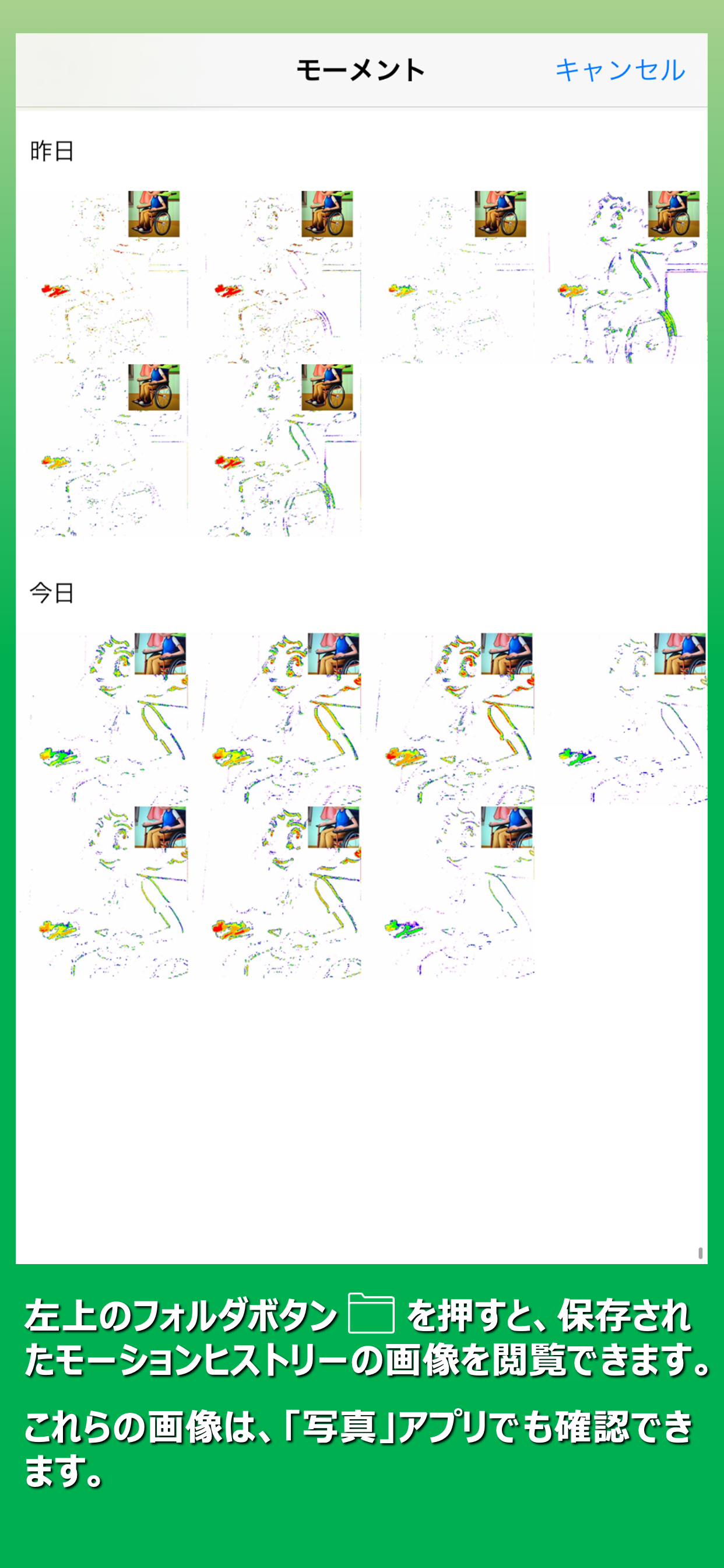 モーメント

キャンセル

昨日

今日

左上のフォルダボタン を押すと、保存されたモーションヒストリーの画像を閲覧できます。

これらの画像は、「写真」アプリでも確認できます。