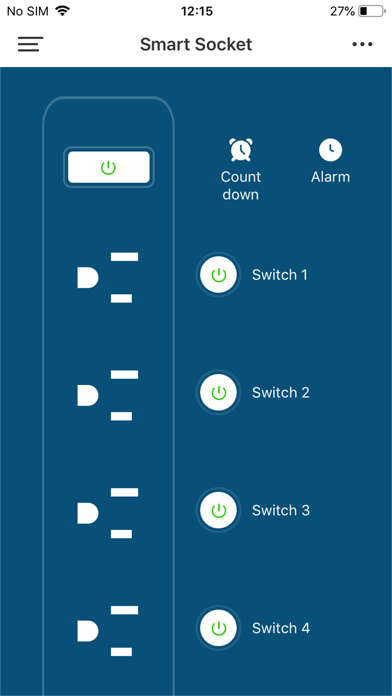 No SIM 12:15 27%

Smart Socket

Count down

Alarm

Switch 1

Switch 2

Switch 3

Switch 4