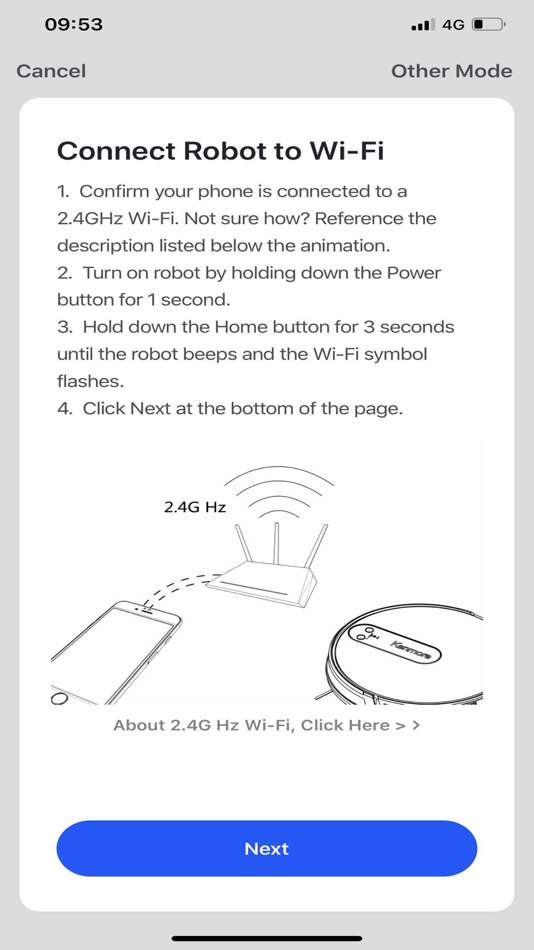 09:53
4G

Cancel
Other Mode

Connect Robot to Wi-Fi

1. Confirm your phone is connected to a 2.4GHz Wi-Fi. Not sure how? Reference the description listed below the animation.
2. Turn on robot by holding down the Power button for 1 second.
3. Hold down the Home button for 3 seconds until the robot beeps and the Wi-Fi symbol flashes.
4. Click Next at the bottom of the page.

2.4G Hz

Kenmore

About 2.4G Hz Wi-Fi, Click Here > >

Next