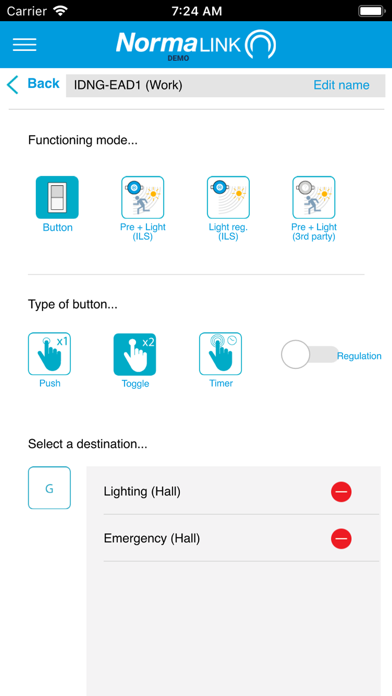 Carrier 7:24 AM

NormaLINK
DEMO

Back IDNG-EAD1 (Work) Edit name

Functioning mode...

Button
Pre + Light (ILS)
Light reg. (ILS)
Pre + Light (3rd party)

Type of button...

x1
Push
x2
Toggle
Timer
Regulation

Select a destination...

G
Lighting (Hall)
Emergency (Hall)