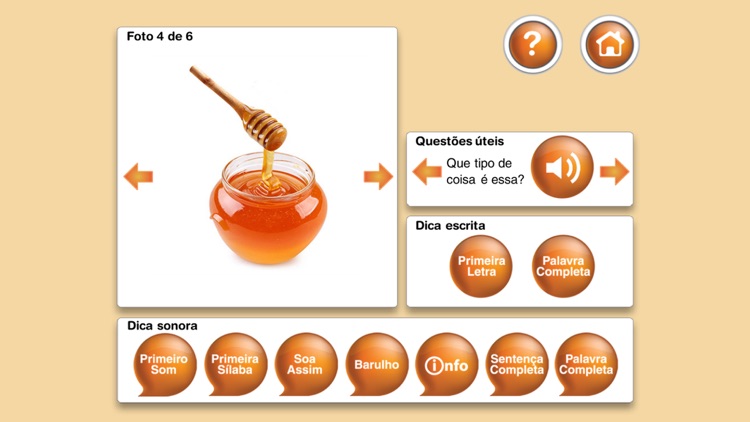 Foto 4 de 6

?

Questões úteis

Que tipo de coisa é essa?

Dica escrita

Primeira Letra

Palavra Completa

Dica sonora

Primeiro Som

Primeira Sílaba

Soa Assim

Barulho

info

Sentença Completa

Palavra Completa