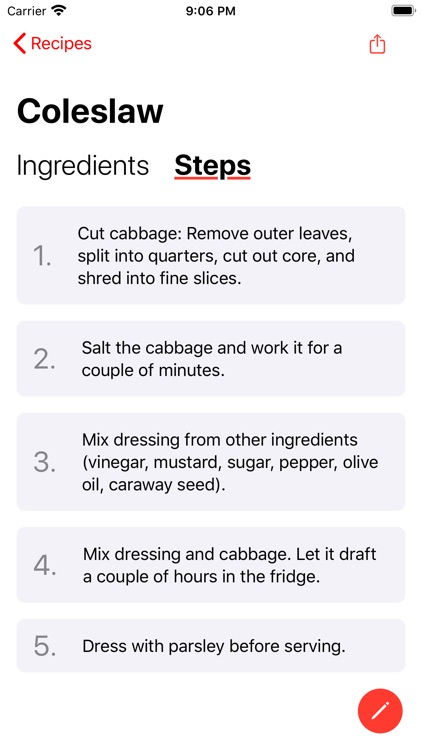 Carrier 9:06 PM

Recipes

Coleslaw

Ingredients Steps

1. Cut cabbage: Remove outer leaves, split into quarters, cut out core, and shred into fine slices.

2. Salt the cabbage and work it for a couple of minutes.

3. Mix dressing from other ingredients (vinegar, mustard, sugar, pepper, olive oil, caraway seed).

4. Mix dressing and cabbage. Let it draft a couple of hours in the fridge.

5. Dress with parsley before serving.