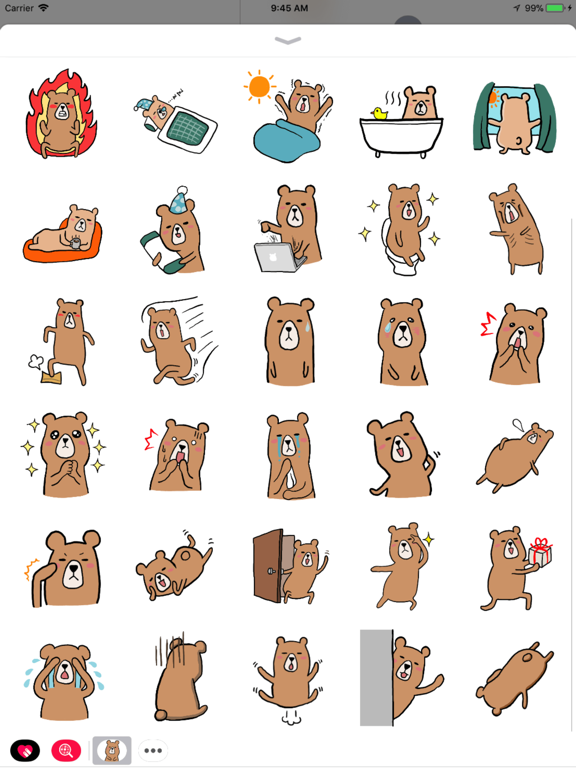 Carrier 9:45 AM 99%