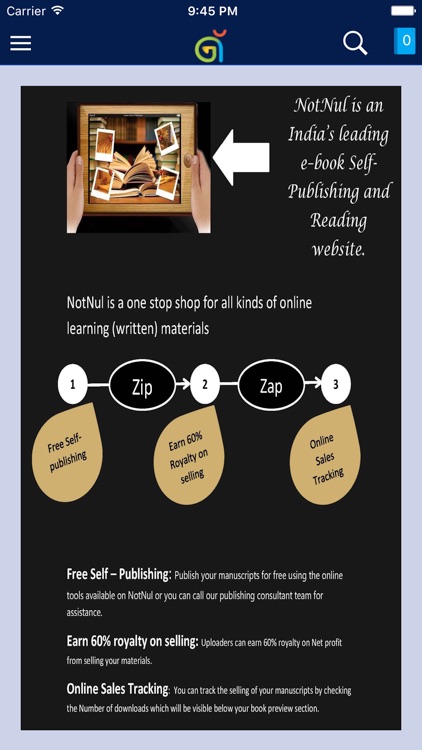 Carrier 9:45 PM

0

NotNul is an India's leading e-book Self-Publishing and Reading website.

NotNul is a one stop shop for all kinds of online learning (written) materials

1 Zip 2 Zap 3

Free Self-publishing

Earn 60% Royalty on selling

Online Sales Tracking

Free Self – Publishing: Publish your manuscripts for free using the online tools available on NotNul or you can call our publishing consultant team for assistance.

Earn 60% royalty on selling: Uploaders can earn 60% royalty on Net profit from selling your materials.

Online Sales Tracking: You can track the selling of your manuscripts by checking the Number of downloads which will be visible below your book preview section.